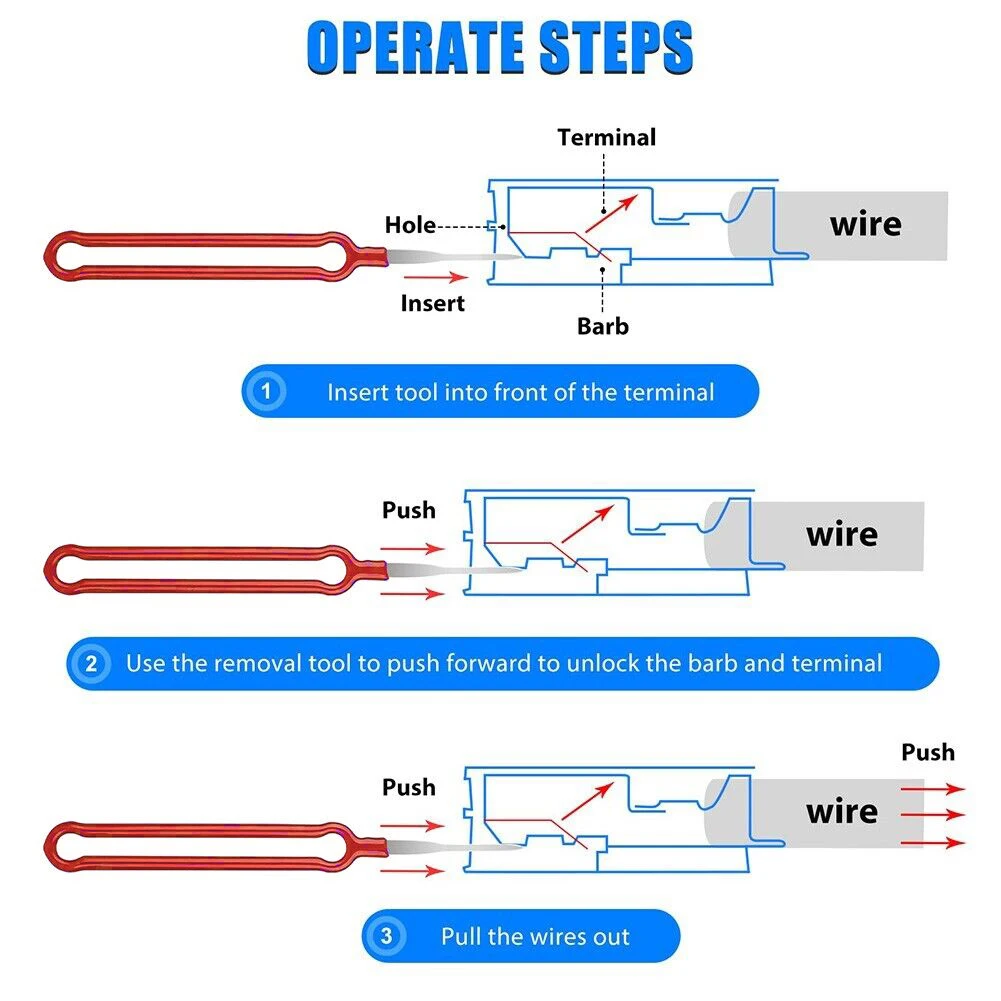 OPERATE STEPS

Terminal
Hole
wire
Insert
Barb

1 Insert tool into front of the terminal

Push
wire

2 Use the removal tool to push forward to unlock the barb and terminal

Push
Push
wire

3 Pull the wires out