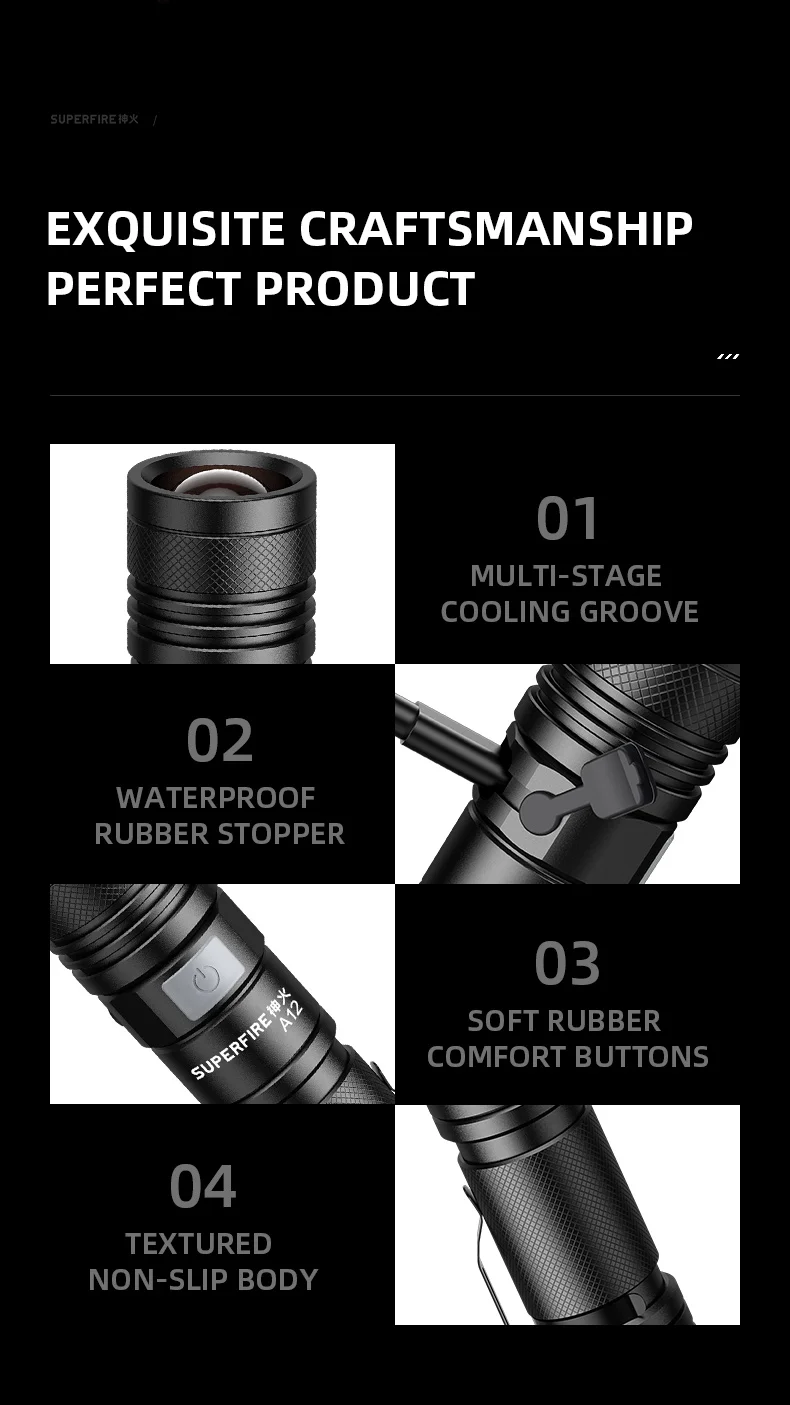 SUPERFIRE 神火 /

EXQUISITE CRAFTSMANSHIP
PERFECT PRODUCT

01
MULTI-STAGE
COOLING GROOVE

02
WATERPROOF
RUBBER STOPPER

SUPERFIRE 神火
A12

03
SOFT RUBBER
COMFORT BUTTONS

04
TEXTURED
NON-SLIP BODY