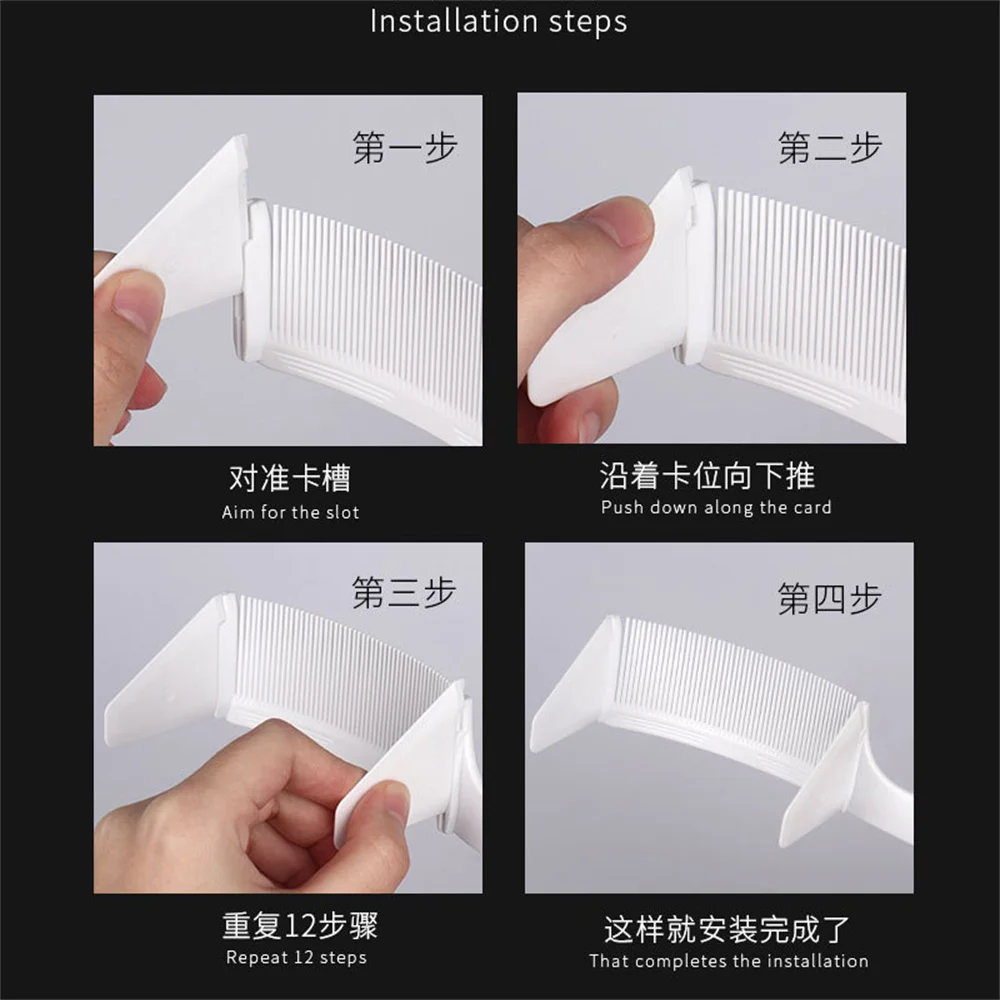 Installation steps

第一步

对准卡槽
Aim for the slot

第二步

沿着卡位向下推
Push down along the card

第三步

重复12步骤
Repeat 12 steps

第四步

这样就安装完成了
That completes the installation