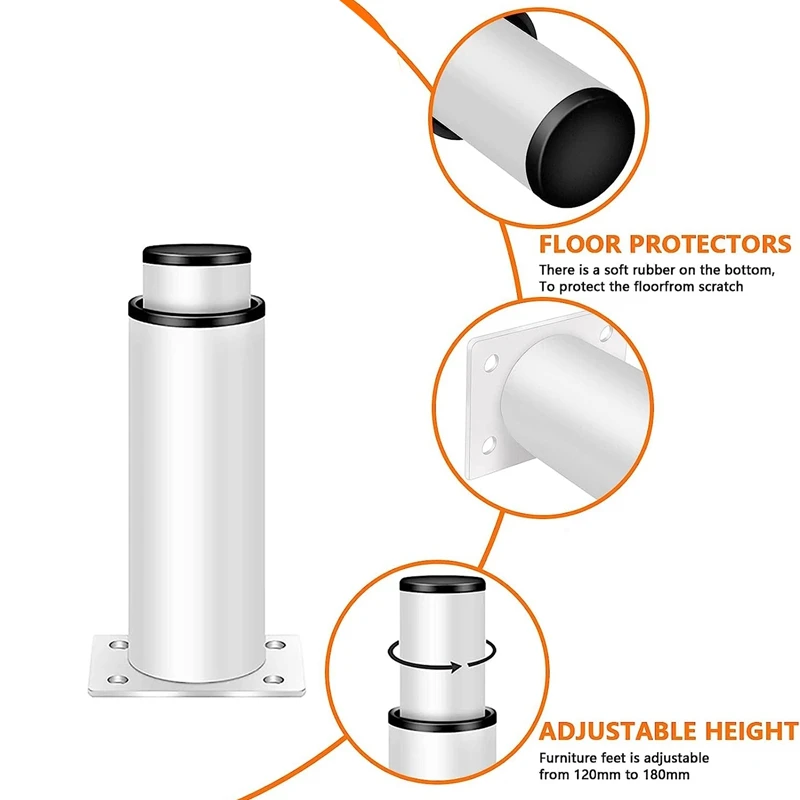 FLOOR PROTECTORS
There is a soft rubber on the bottom,
To protect the floorfrom scratch

ADJUSTABLE HEIGHT
Furniture feet is adjustable
from 120mm to 180mm