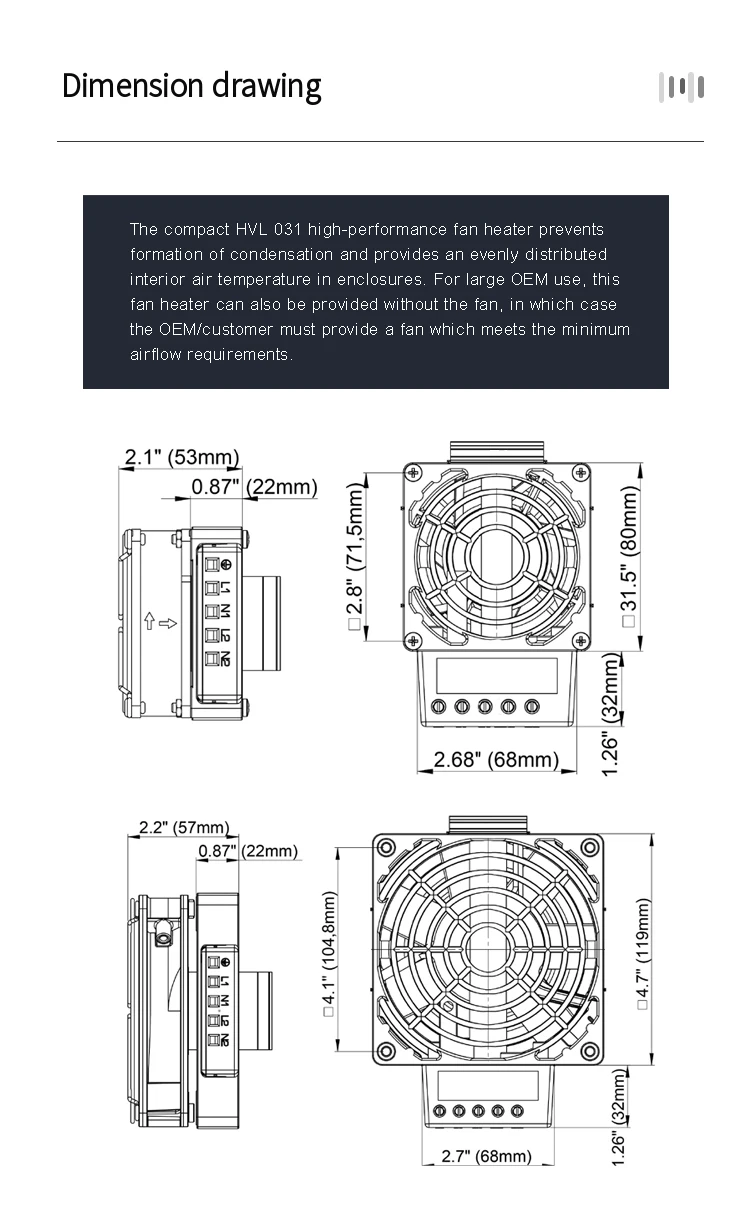 Dimension drawing

The compact HVL 031 high-performance fan heater prevents formation of condensation and provides an evenly distributed interior air temperature in enclosures. For large OEM use, this fan heater can also be provided without the fan, in which case the OEM/customer must provide a fan which meets the minimum airflow requirements.

2.1" (53mm)
0.87" (22mm)
L1 N1 L2 N2
□2.8" (71,5mm)
□31.5" (80mm)
1.26" (32mm)
2.68" (68mm)

2.2" (57mm)
0.87" (22mm)
L1 N1 L2 N2
□4.1" (104,8mm)
□4.7" (119mm)
1.26" (32mm)
2.7" (68mm)