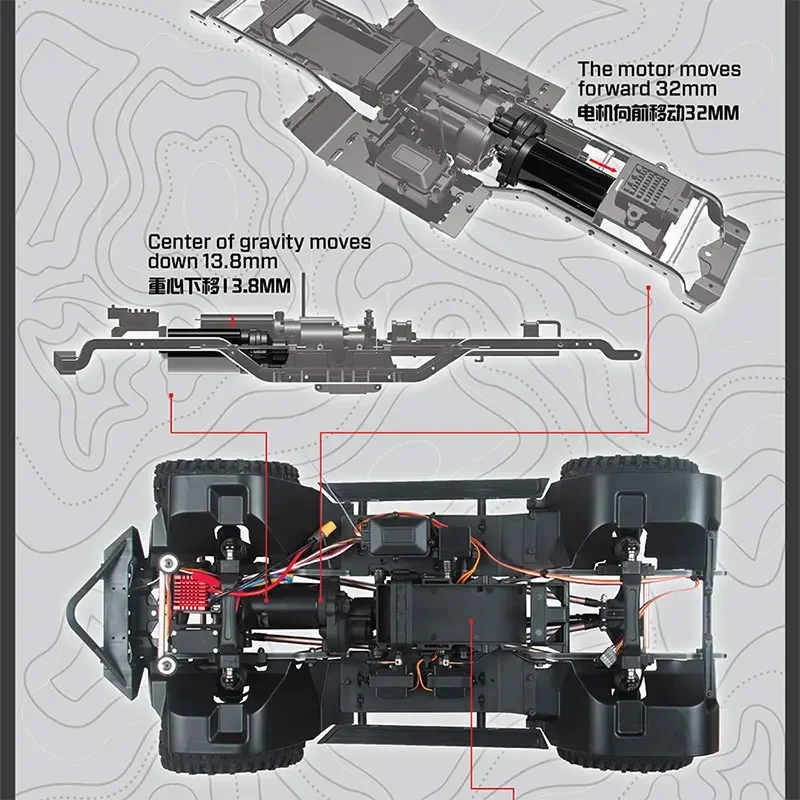 The motor moves forward 32mm
电机向前移动32MM

Center of gravity moves down 13.8mm
重心下移13.8MM