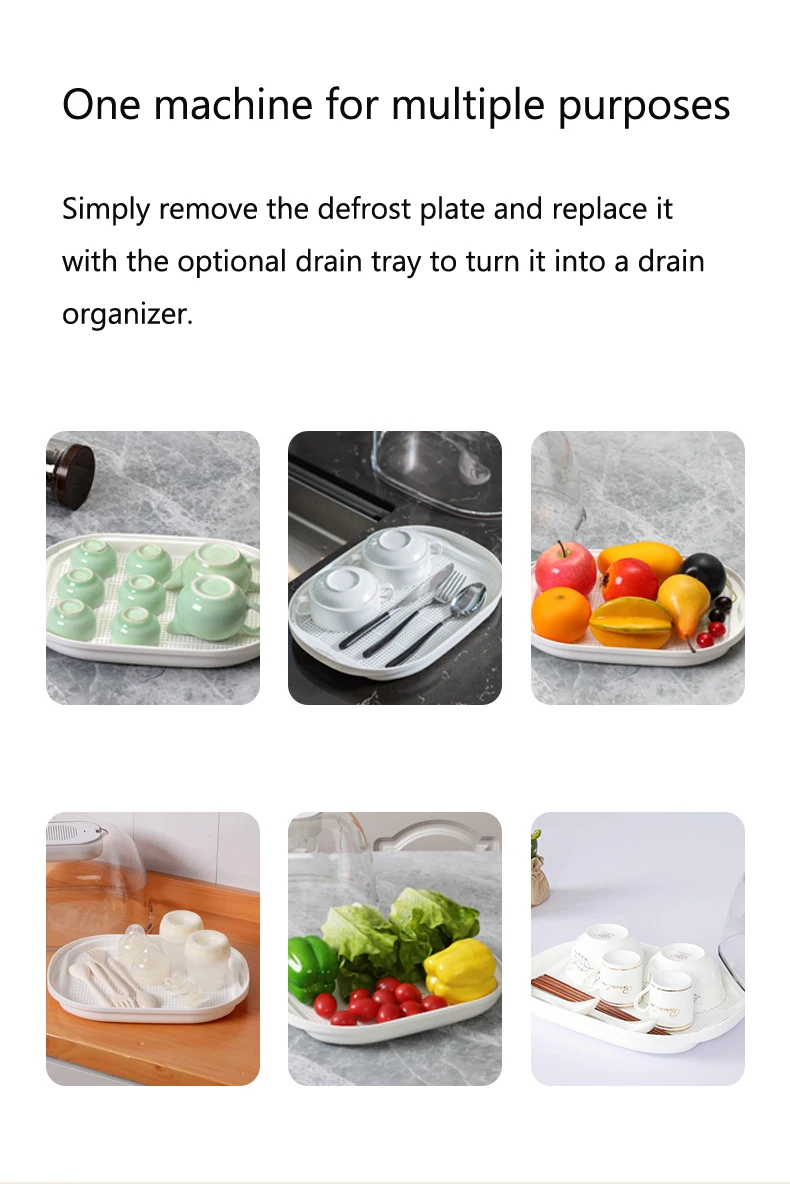 One machine for multiple purposes

Simply remove the defrost plate and replace it with the optional drain tray to turn it into a drain organizer.