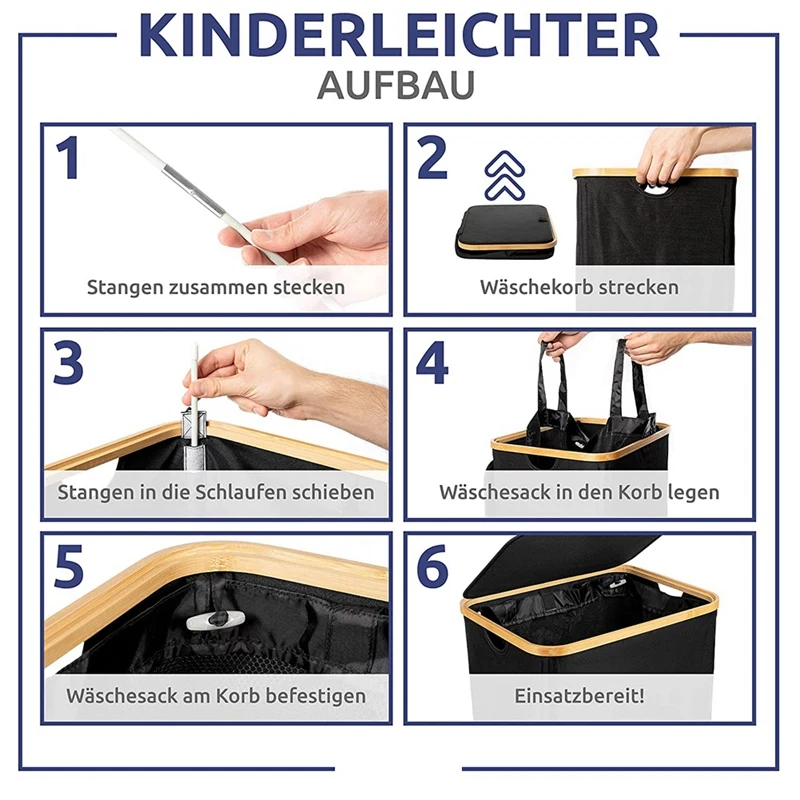 KINDERLEICHTER
AUFBAU

1
Stangen zusammen stecken

2
Wäschekorb strecken

3
Stangen in die Schlaufen schieben

4
Wäschesack in den Korb legen

5
Wäschesack am Korb befestigen

6
Einsatzbereit!