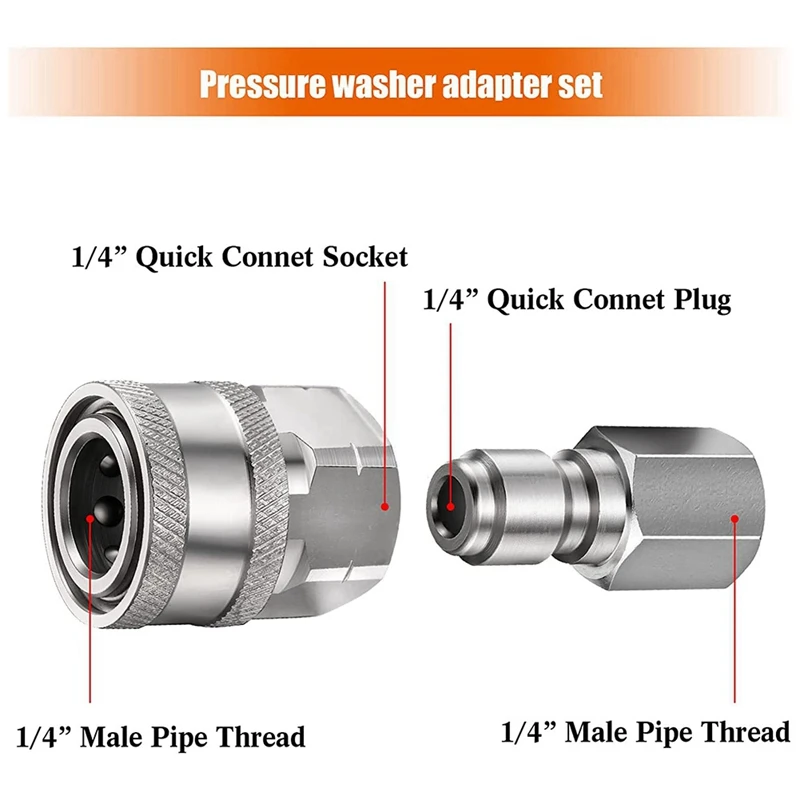 Pressure washer adapter set

1/4” Quick Connet Socket

1/4” Quick Connet Plug

1/4” Male Pipe Thread

1/4” Male Pipe Thread