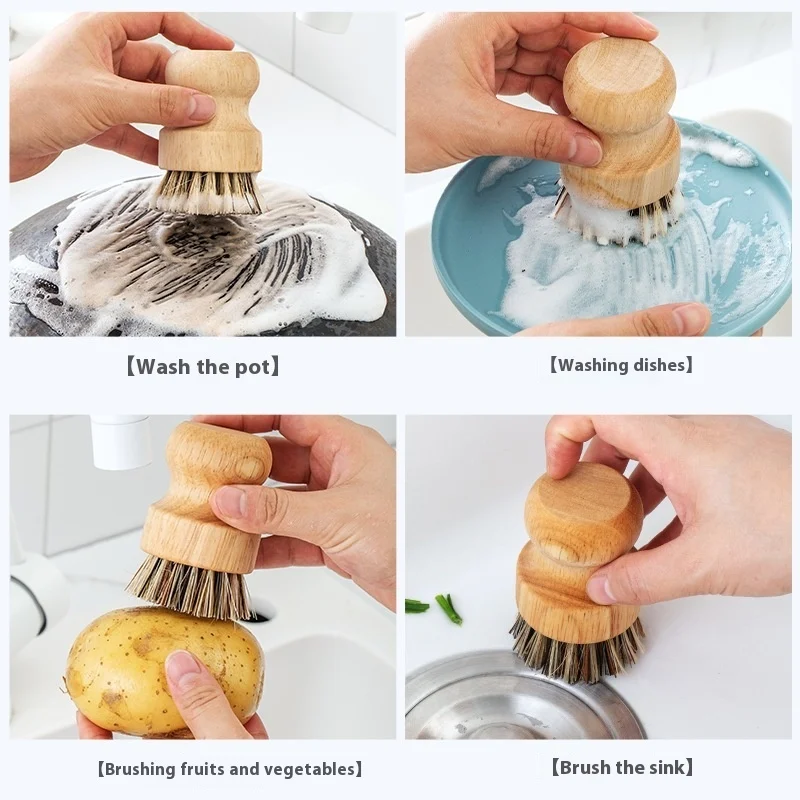 【Wash the pot】

【Washing dishes】

【Brushing fruits and vegetables】

【Brush the sink】