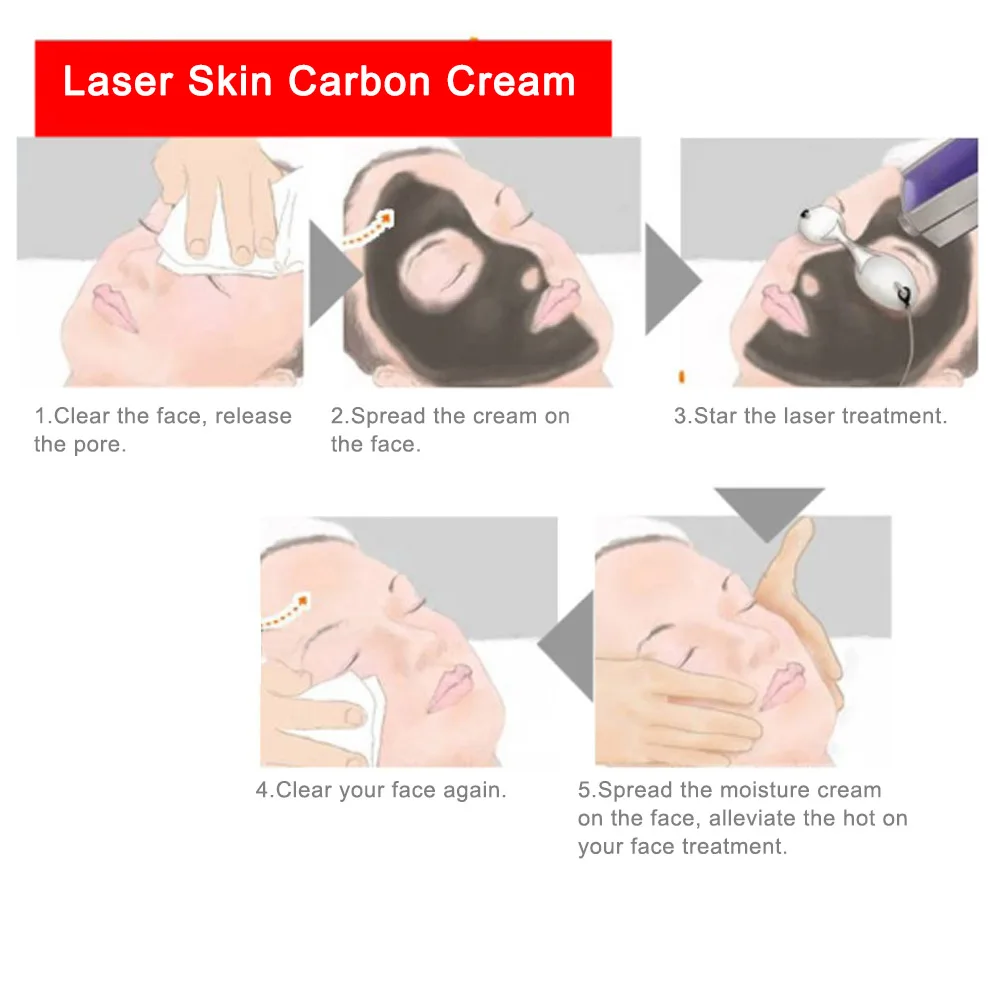 Laser Skin Carbon Cream

1.Clear the face, release the pore.

2.Spread the cream on the face.

3.Star the laser treatment.

4.Clear your face again.

5.Spread the moisture cream on the face, alleviate the hot on your face treatment.