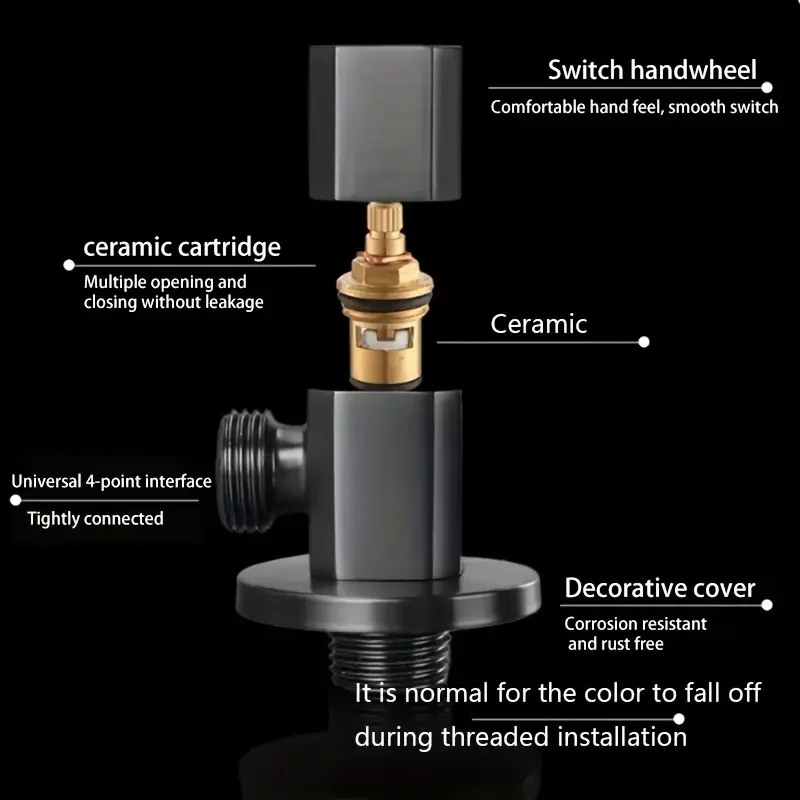 Switch handwheel
Comfortable hand feel, smooth switch

ceramic cartridge
Multiple opening and closing without leakage

Ceramic

Universal 4-point interface
Tightly connected

Decorative cover
Corrosion resistant and rust free

It is normal for the color to fall off during threaded installation