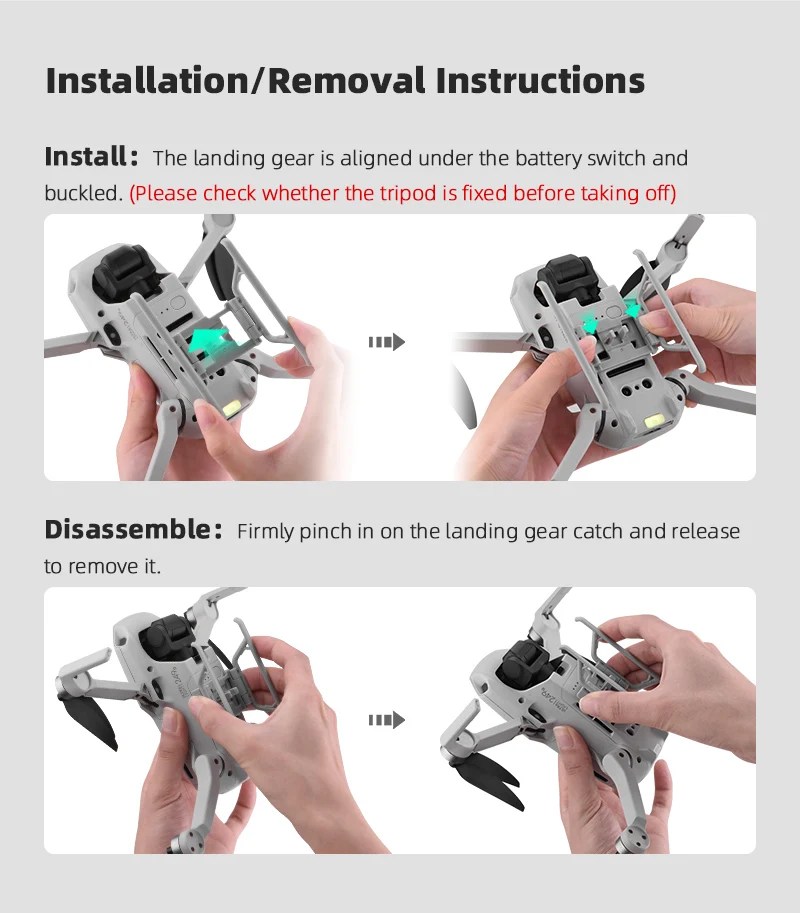 Installation/Removal Instructions

Install: The landing gear is aligned under the battery switch and buckled. (Please check whether the tripod is fixed before taking off)

Disassemble: Firmly pinch in on the landing gear catch and release to remove it.