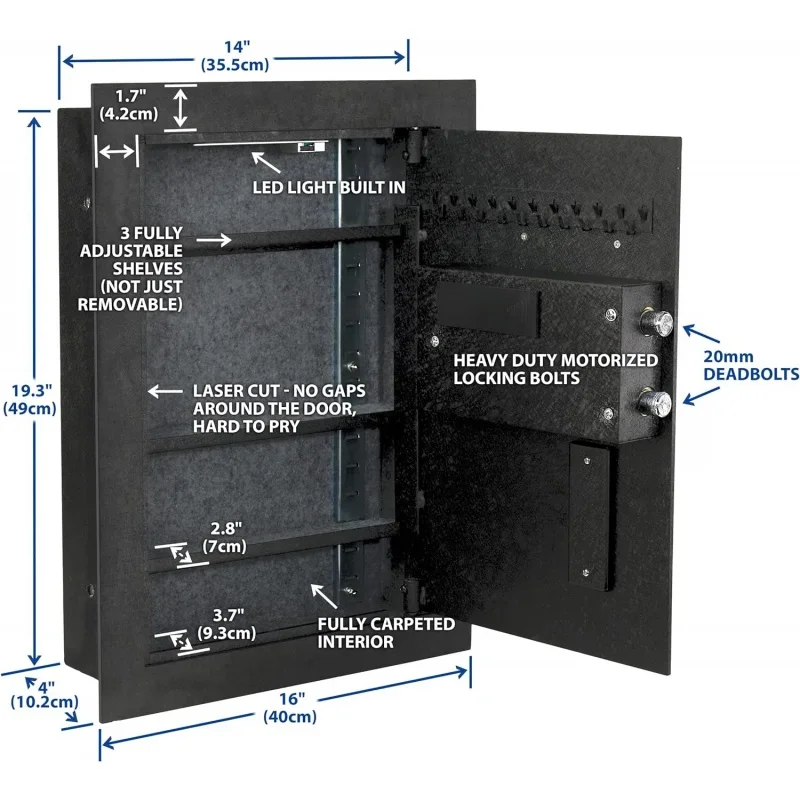 14"
(35.5cm)

1.7"
(4.2cm)

LED LIGHT BUILT IN

3 FULLY ADJUSTABLE SHELVES (NOT JUST REMOVABLE)

19.3"
(49cm)

LASER CUT - NO GAPS AROUND THE DOOR, HARD TO PRY

HEAVY DUTY MOTORIZED LOCKING BOLTS

20mm DEADBOLTS

2.8"
(7cm)

3.7"
(9.3cm)

FULLY CARPETED INTERIOR

4"
(10.2cm)

16"
(40cm)