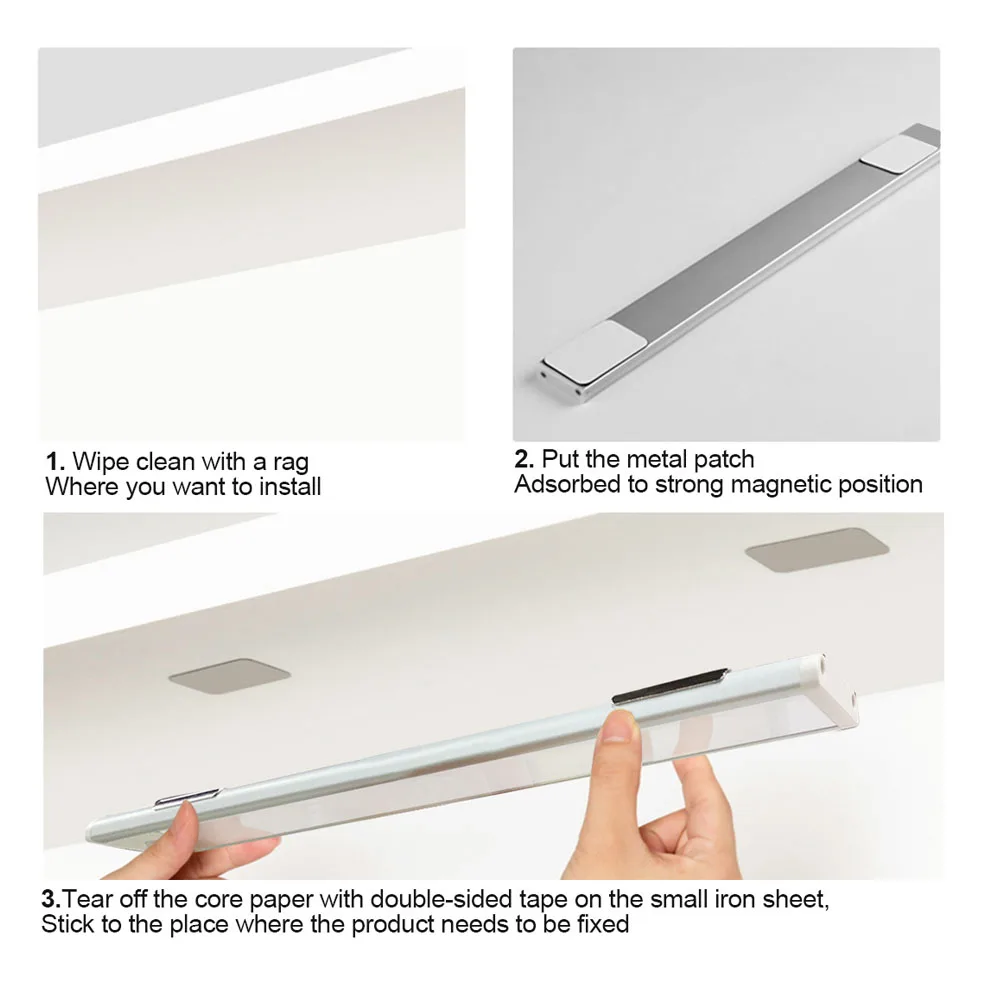 1. Wipe clean with a rag
Where you want to install

2. Put the metal patch
Adsorbed to strong magnetic position

3.Tear off the core paper with double-sided tape on the small iron sheet,
Stick to the place where the product needs to be fixed