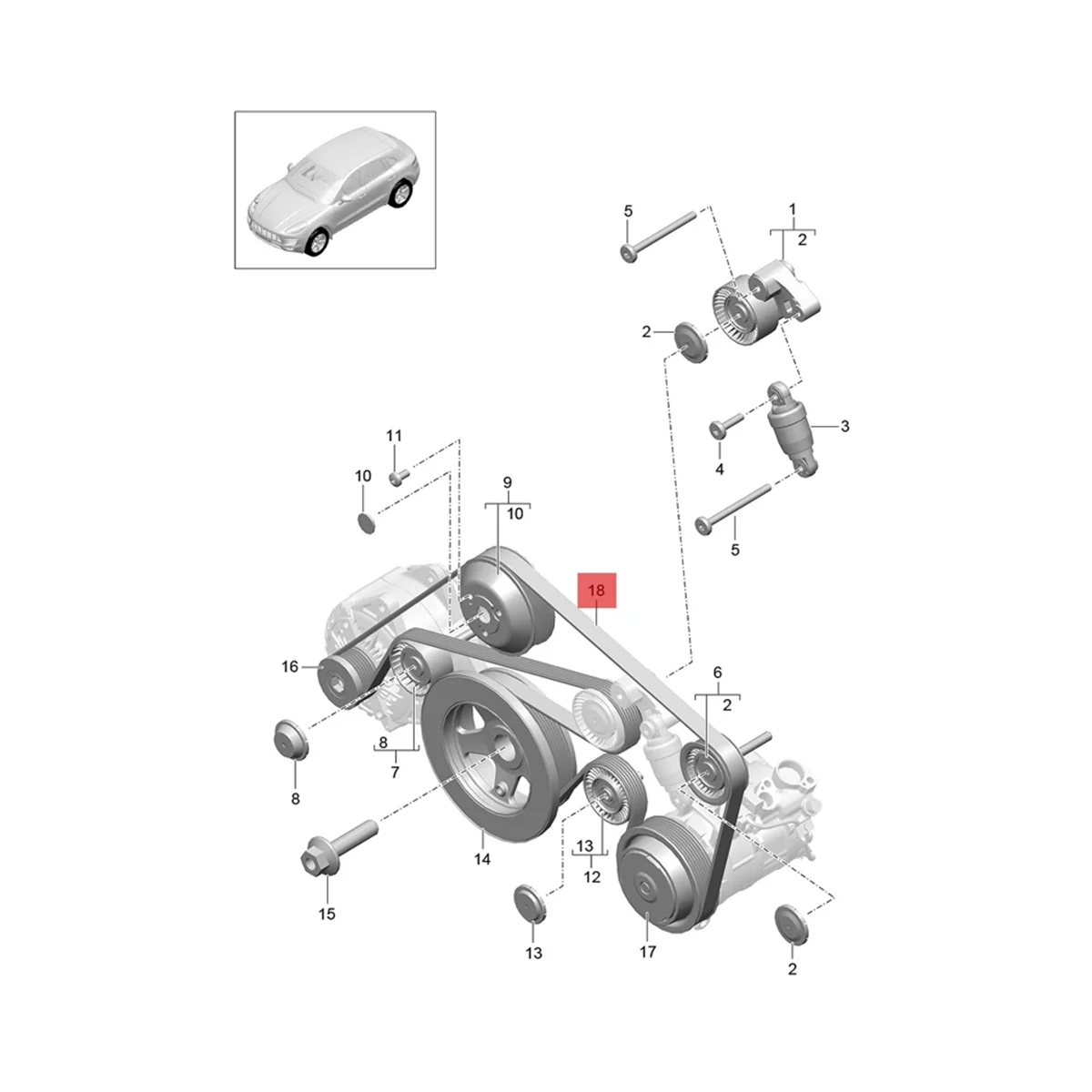 5
1
2
2
3
4
5
11
10
9
10
18
16
6
2
8
7
8
14
13
12
15
13
17
2