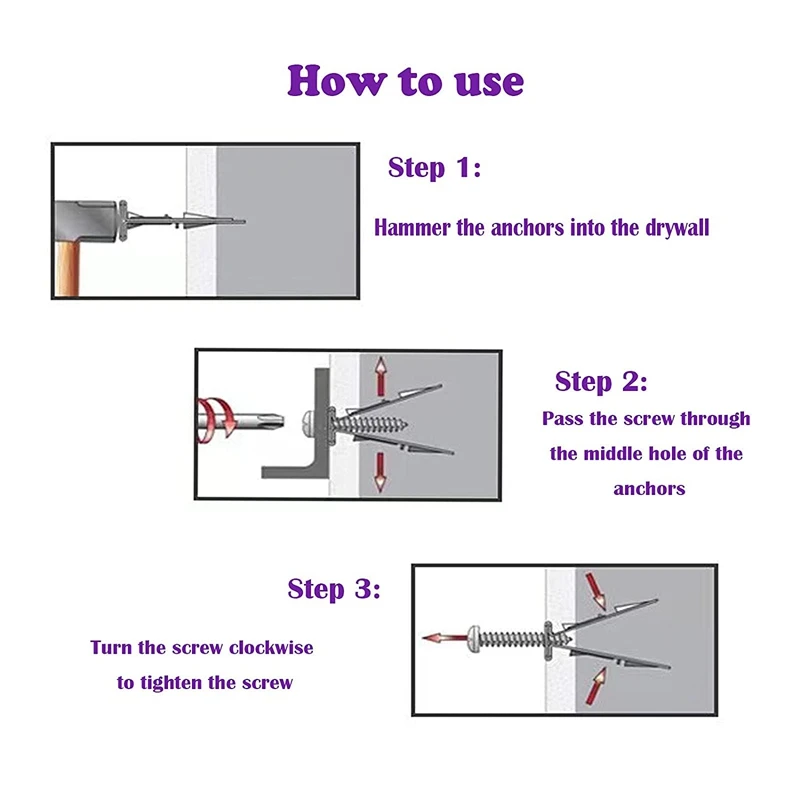 How to use

Step 1:

Hammer the anchors into the drywall

Step 2:

Pass the screw through the middle hole of the anchors

Step 3:

Turn the screw clockwise to tighten the screw