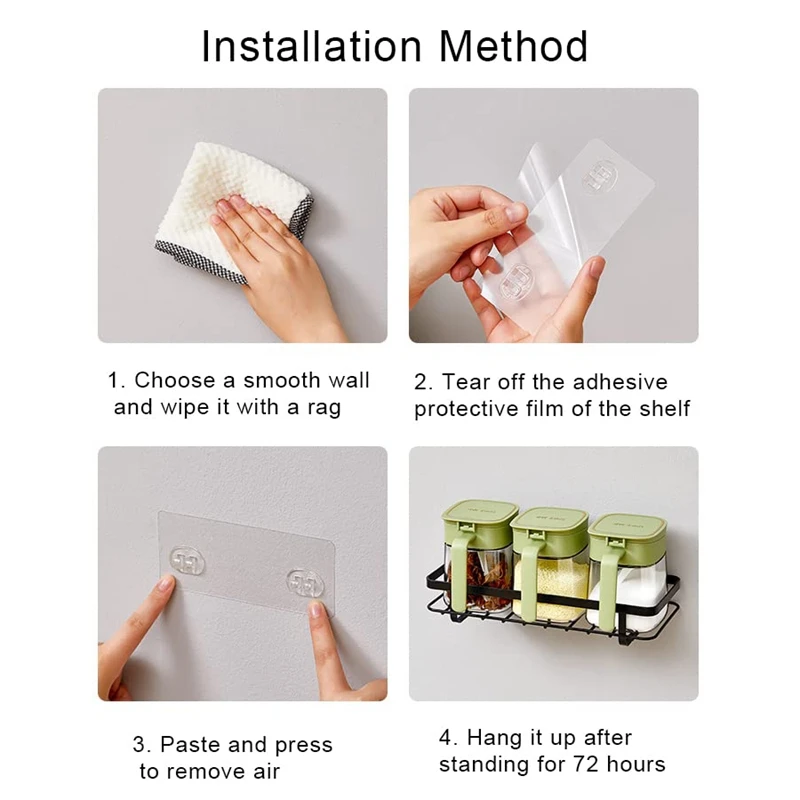 Installation Method

1. Choose a smooth wall and wipe it with a rag

2. Tear off the adhesive protective film of the shelf

3. Paste and press to remove air

4. Hang it up after standing for 72 hours