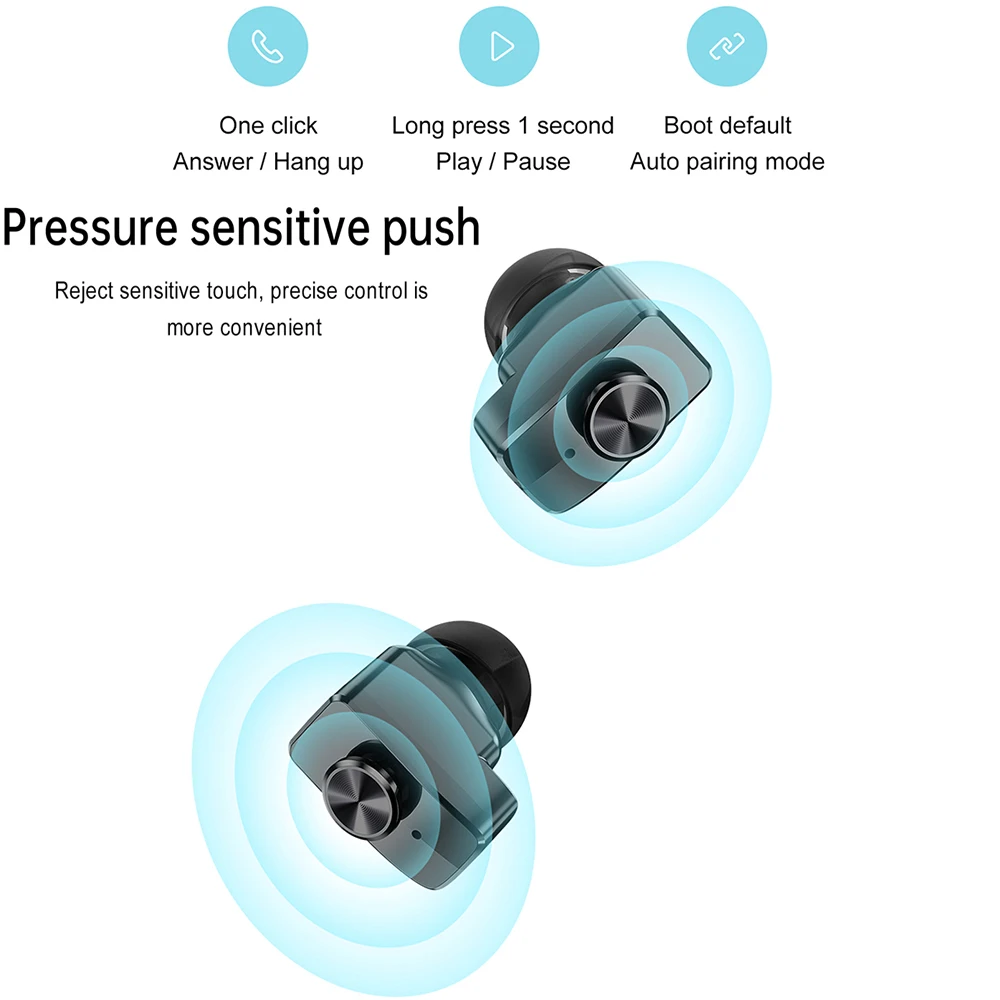 One click
Answer / Hang up

Long press 1 second
Play / Pause

Boot default
Auto pairing mode

Pressure sensitive push

Reject sensitive touch, precise control is more convenient