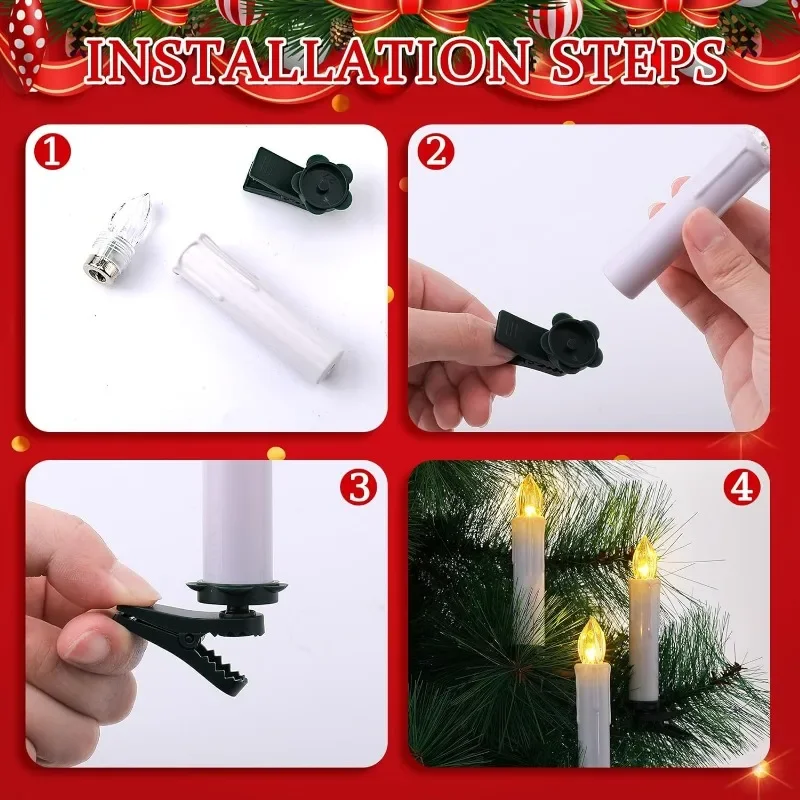 INSTALLATION STEPS

1

2

3

4