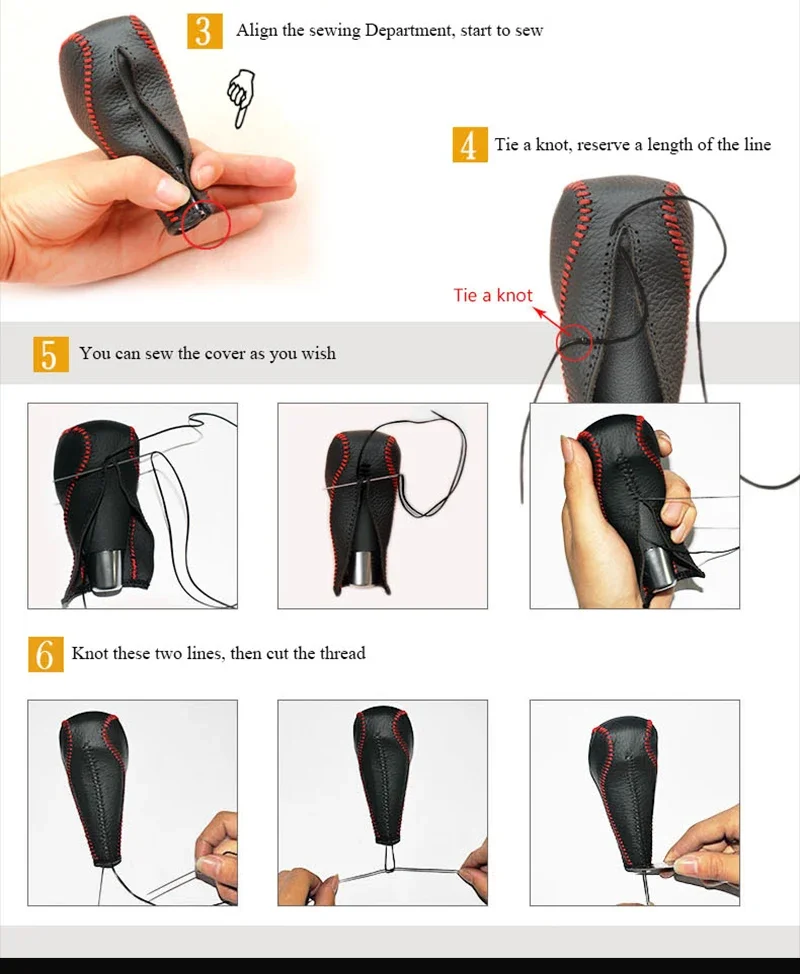 3 Align the sewing Department, start to sew

4 Tie a knot, reserve a length of the line

Tie a knot

5 You can sew the cover as you wish

6 Knot these two lines, then cut the thread