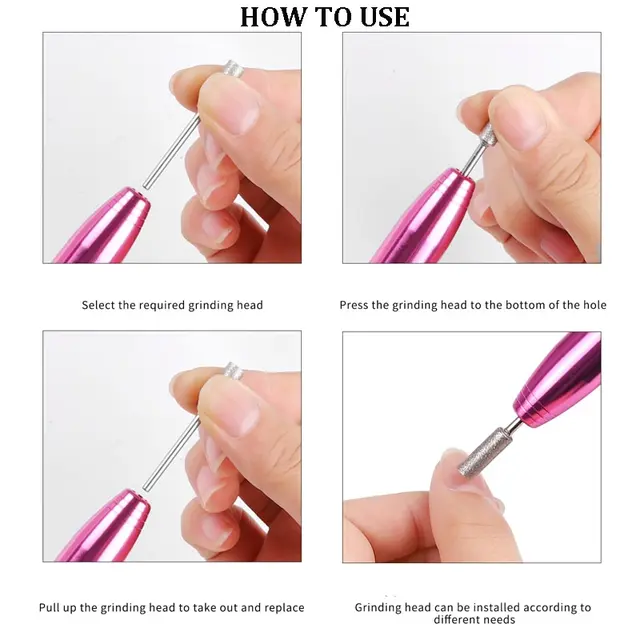 HOW TO USE

Select the required grinding head

Press the grinding head to the bottom of the hole

Pull up the grinding head to take out and replace

Grinding head can be installed according to different needs