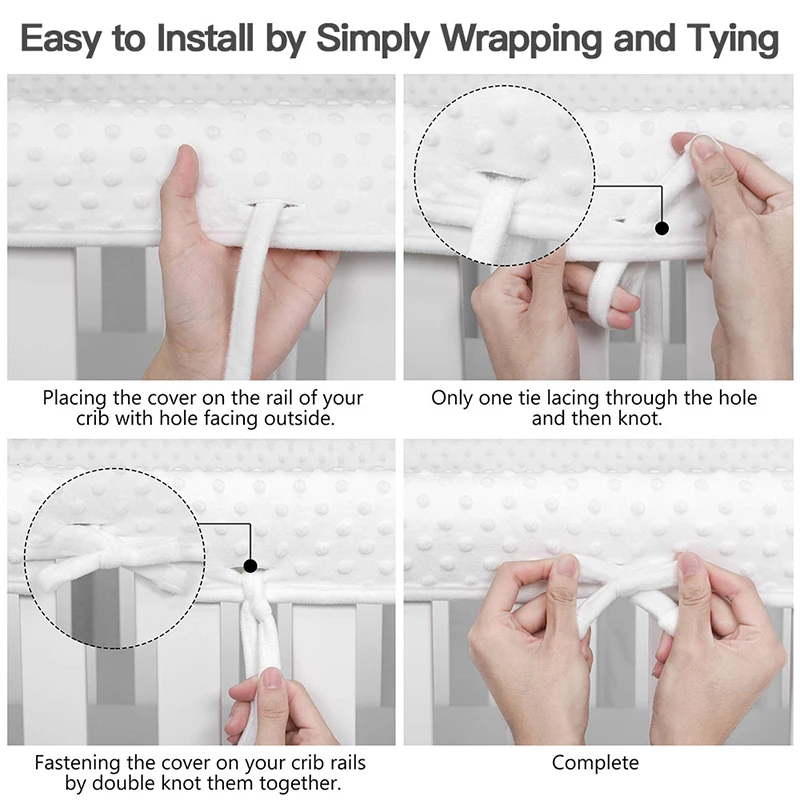 Easy to Install by Simply Wrapping and Tying

Placing the cover on the rail of your crib with hole facing outside.

Only one tie lacing through the hole and then knot.

Fastening the cover on your crib rails by double knot them together.

Complete