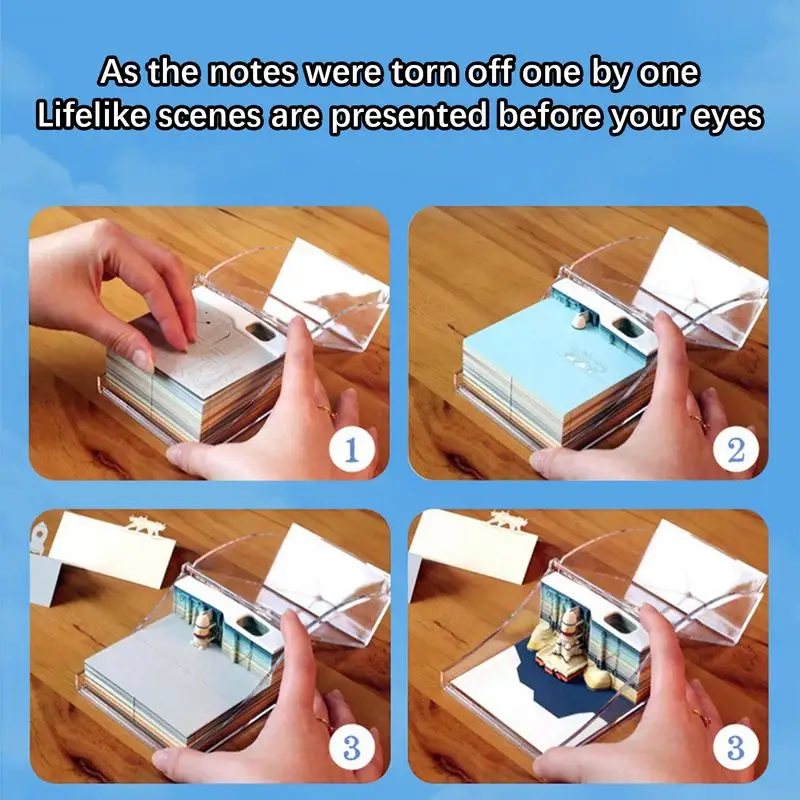 As the notes were torn off one by one
Lifelike scenes are presented before your eyes

1

2

3

3