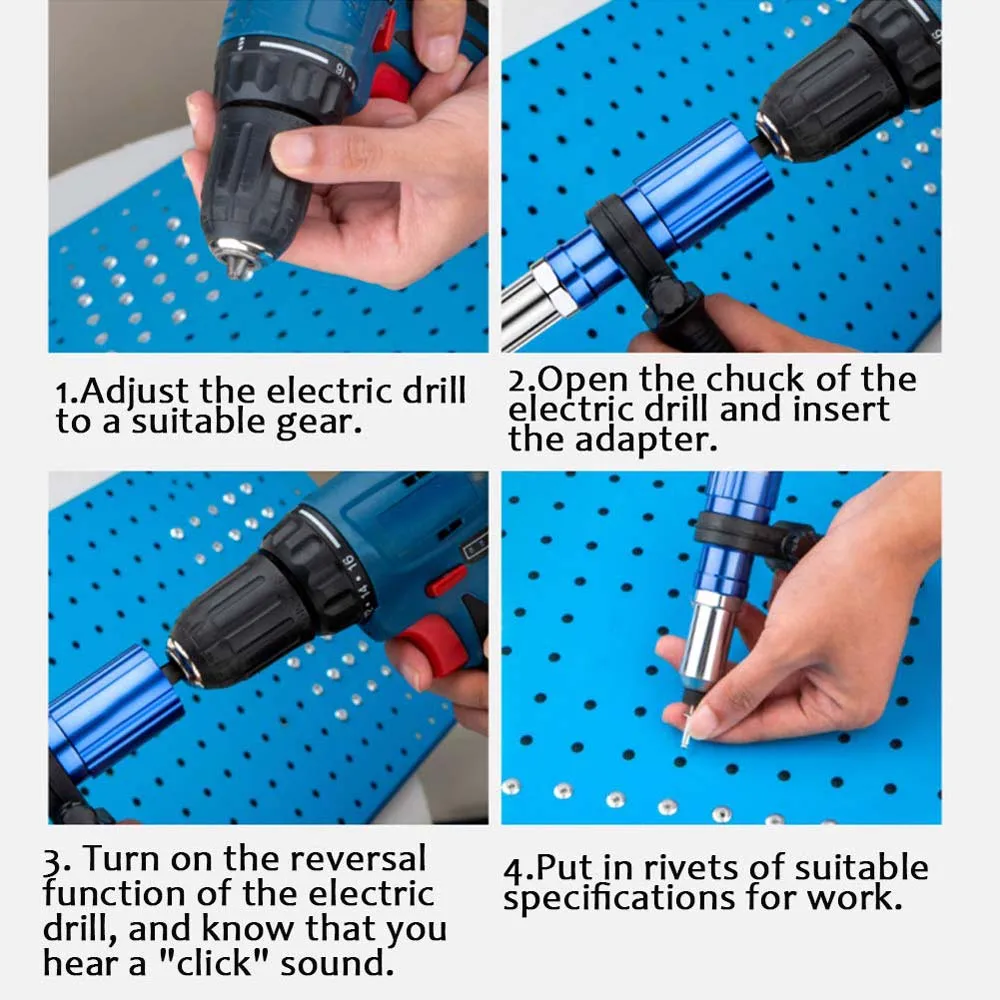 1.Adjust the electric drill to a suitable gear.

2.Open the chuck of the electric drill and insert the adapter.

3. Turn on the reversal function of the electric drill, and know that you hear a "click" sound.

4.Put in rivets of suitable specifications for work.