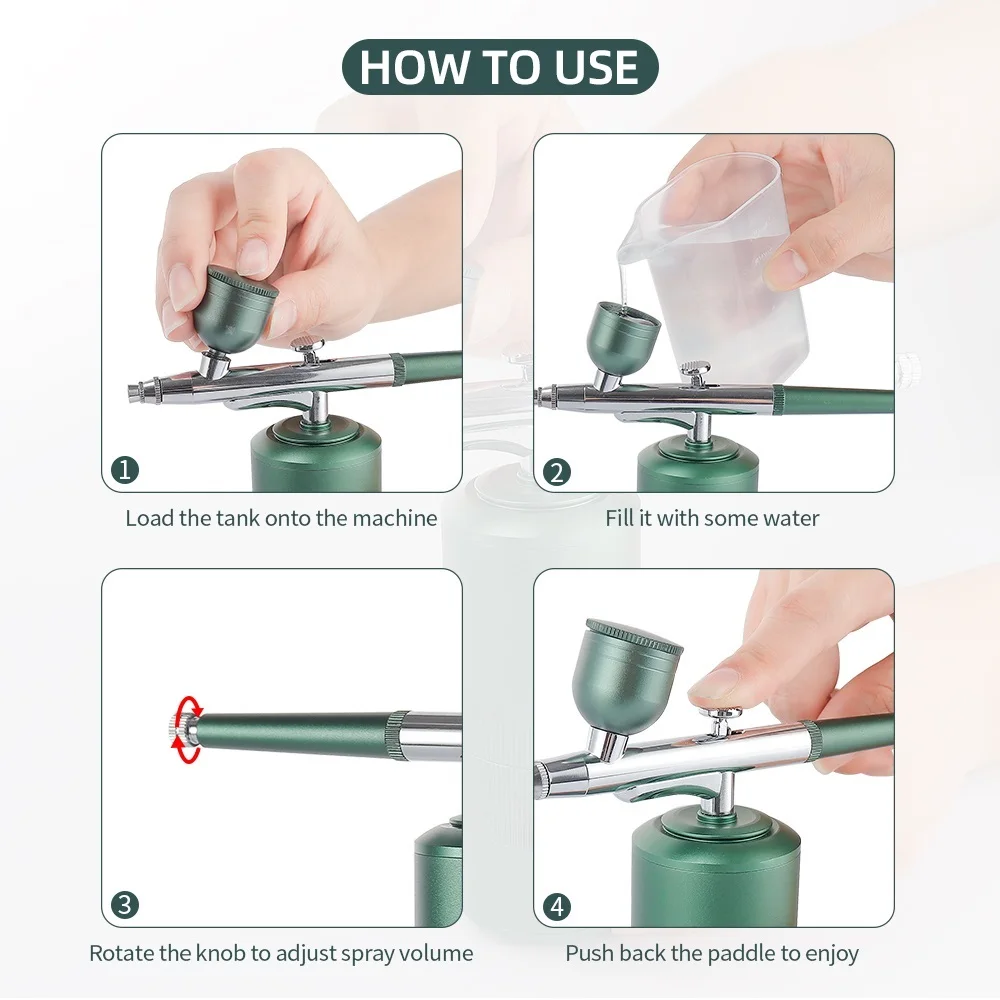 HOW TO USE

1

Load the tank onto the machine

2

Fill it with some water

3

Rotate the knob to adjust spray volume

4

Push back the paddle to enjoy