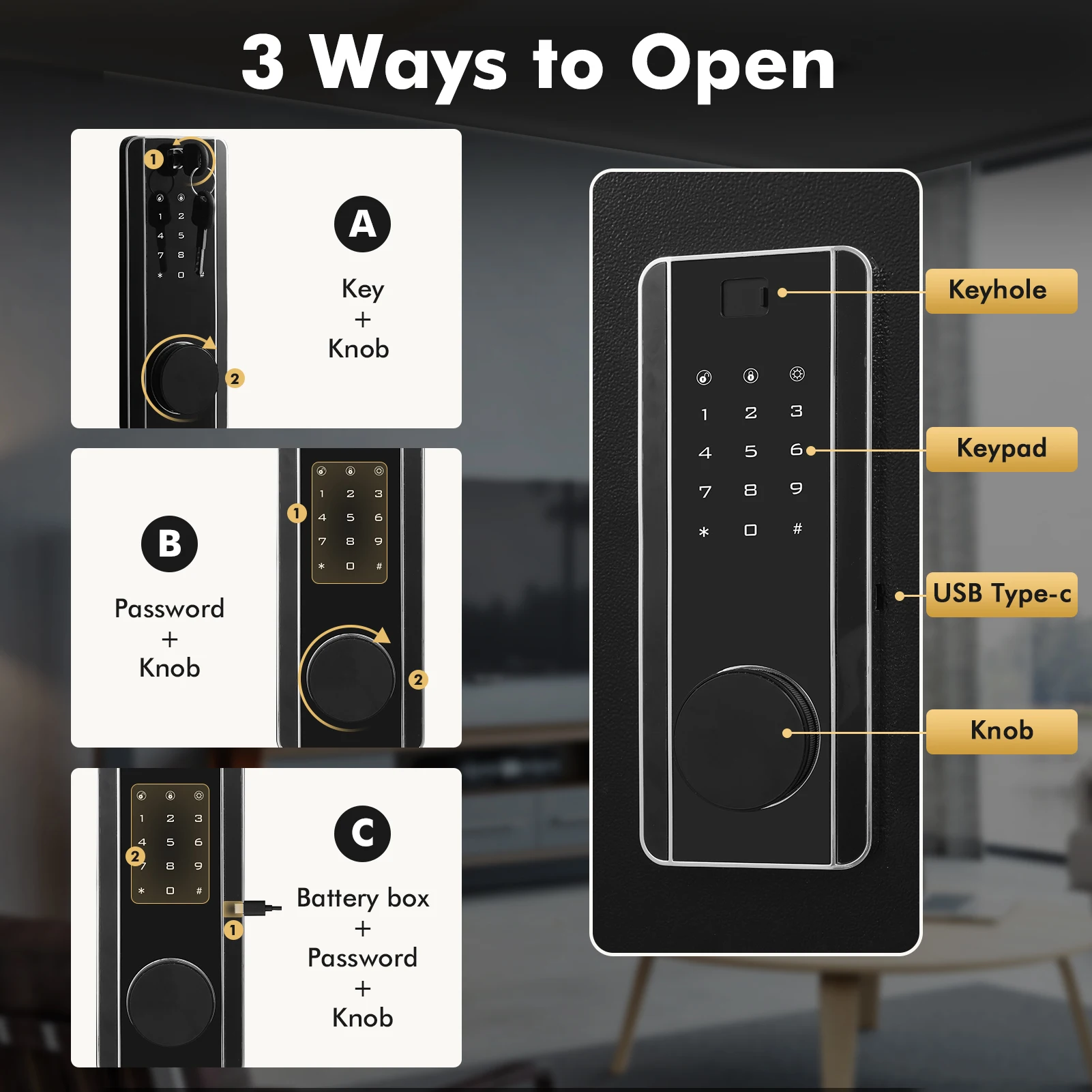 3 Ways to Open

1
1 2
4 5
7 8
* 0 #
2

A
Key
+
Knob

B
Password
+
Knob

1
1 2 3
4 5 6
7 8 9
* 0 #
2

1 2 3
4 5 6
7 8 9
* 0 #
2
1

C
Battery box
+
Password
+
Knob

1 2 3
4 5 6
7 8 9
* 0 #

Keyhole
Keypad
USB Type-c
Knob