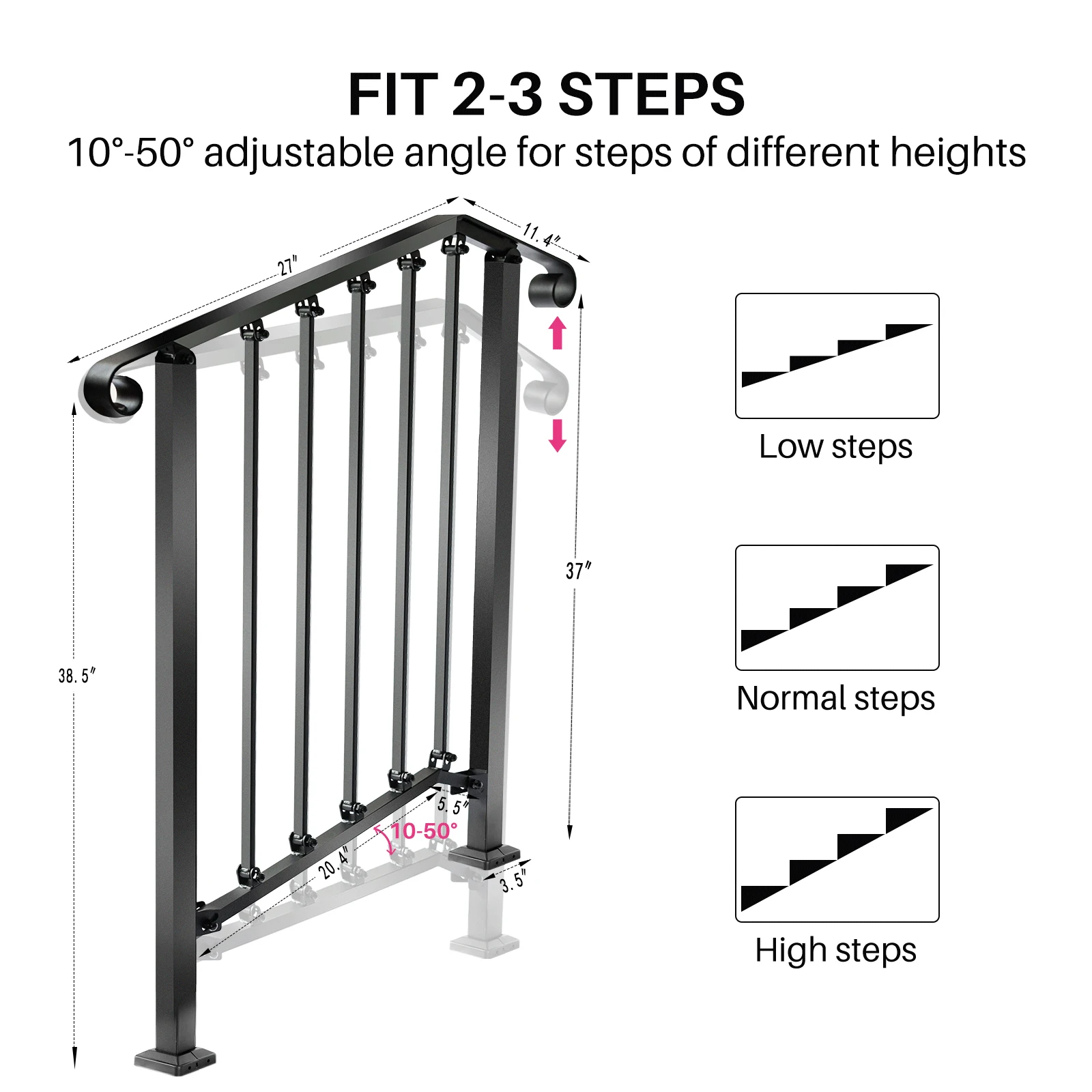 FIT 2-3 STEPS
10°-50° adjustable angle for steps of different heights

27″
11.4″
37″
38.5″
5.5″
10-50°
20.4″
3.5″

Low steps

Normal steps

High steps