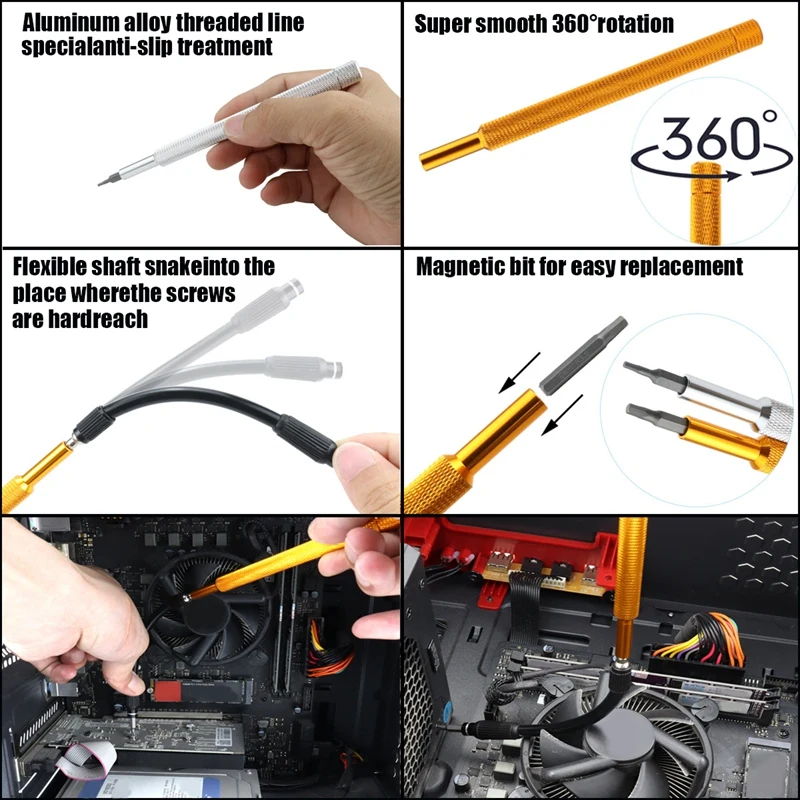 Aluminum alloy threaded line specialanti-slip treatment

Super smooth 360°rotation

360°

Flexible shaft snakeinto the place wherethe screws are hardreach

Magnetic bit for easy replacement