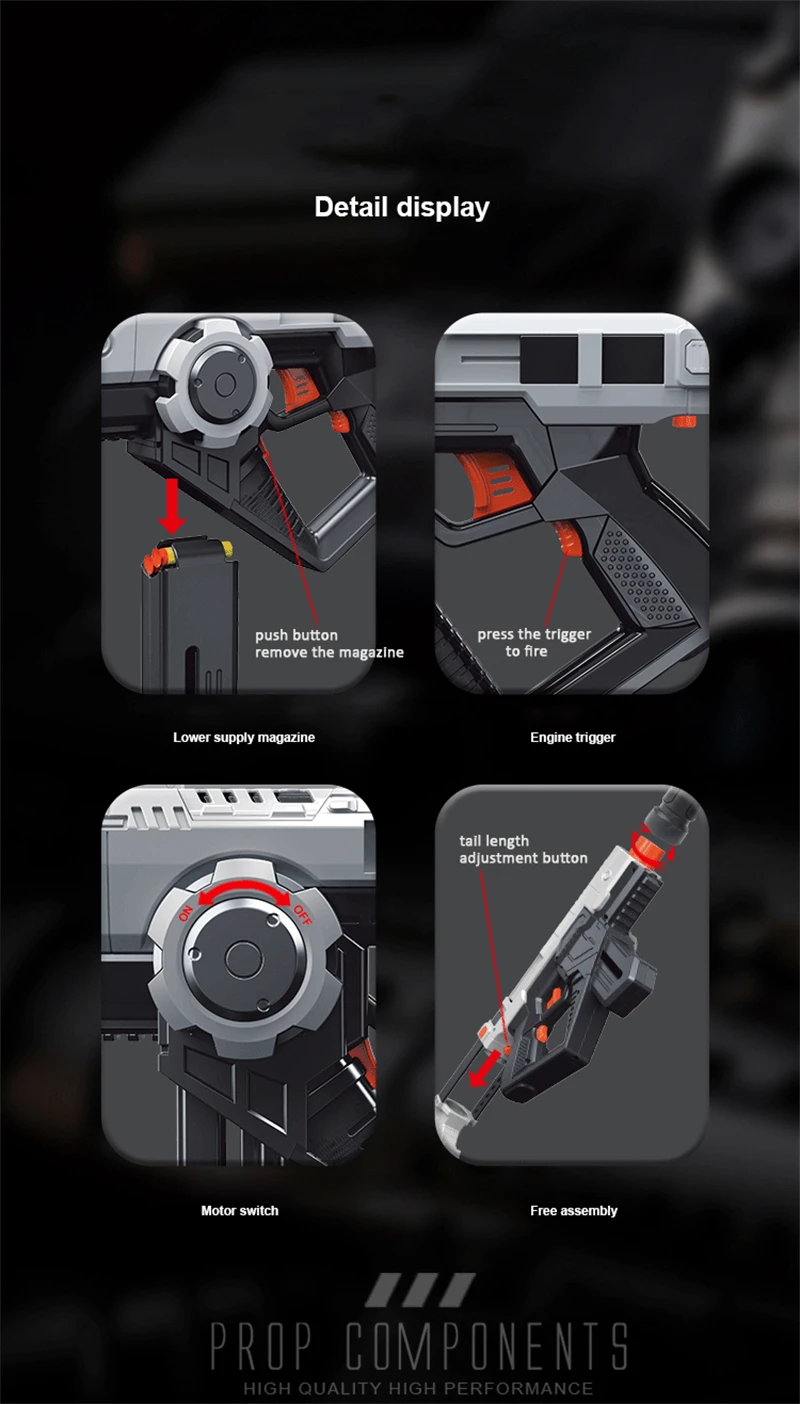 Detail display

push button
remove the magazine

Lower supply magazine

press the trigger
to fire

Engine trigger

ON

OFF

Motor switch

tail length
adjustment button

Free assembly

PROP COMPONENTS
HIGH QUALITY HIGH PERFORMANCE