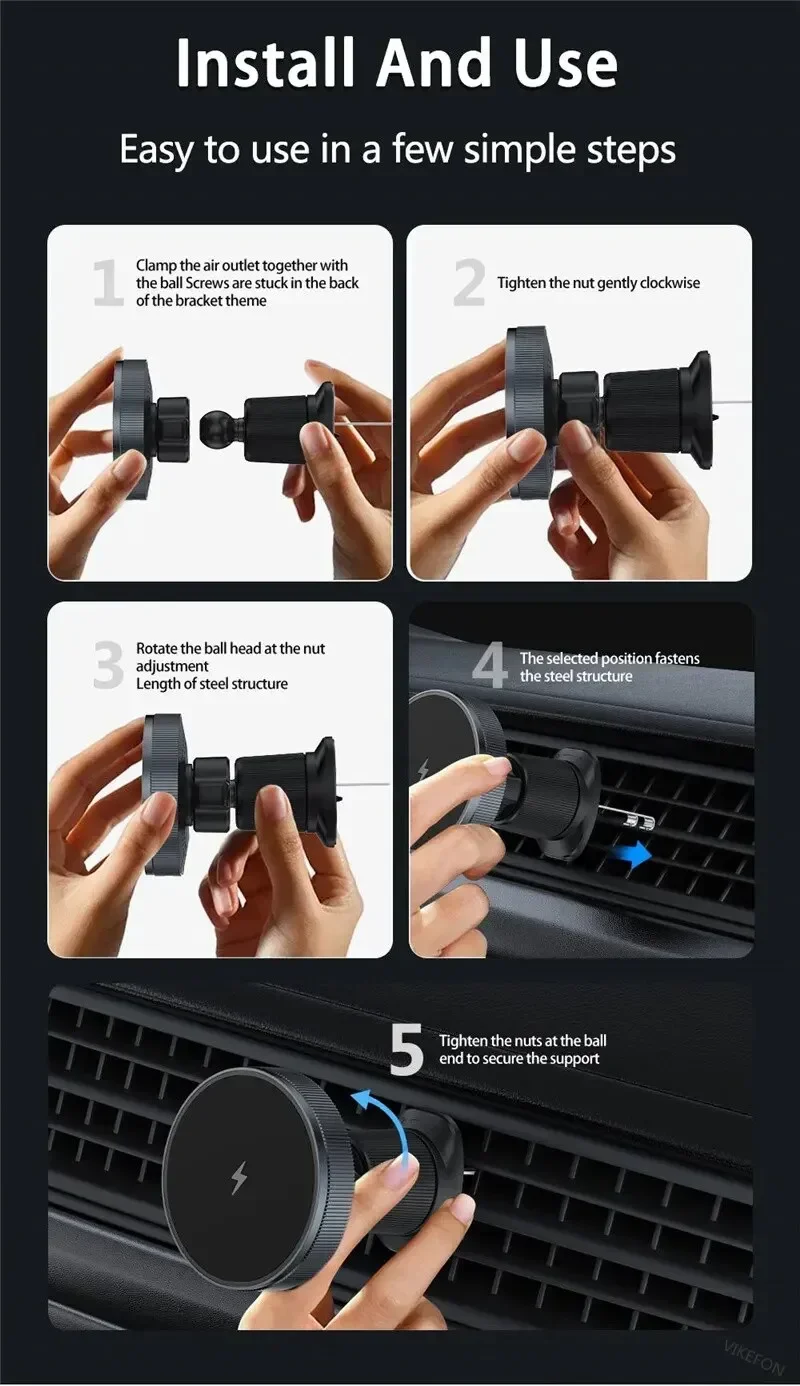 Install And Use

Easy to use in a few simple steps

1 Clamp the air outlet together with the ball Screws are stuck in the back of the bracket theme

2 Tighten the nut gently clockwise

3 Rotate the ball head at the nut adjustment Length of steel structure

4 The selected position fastens the steel structure

5 Tighten the nuts at the ball end to secure the support

VIKEFON