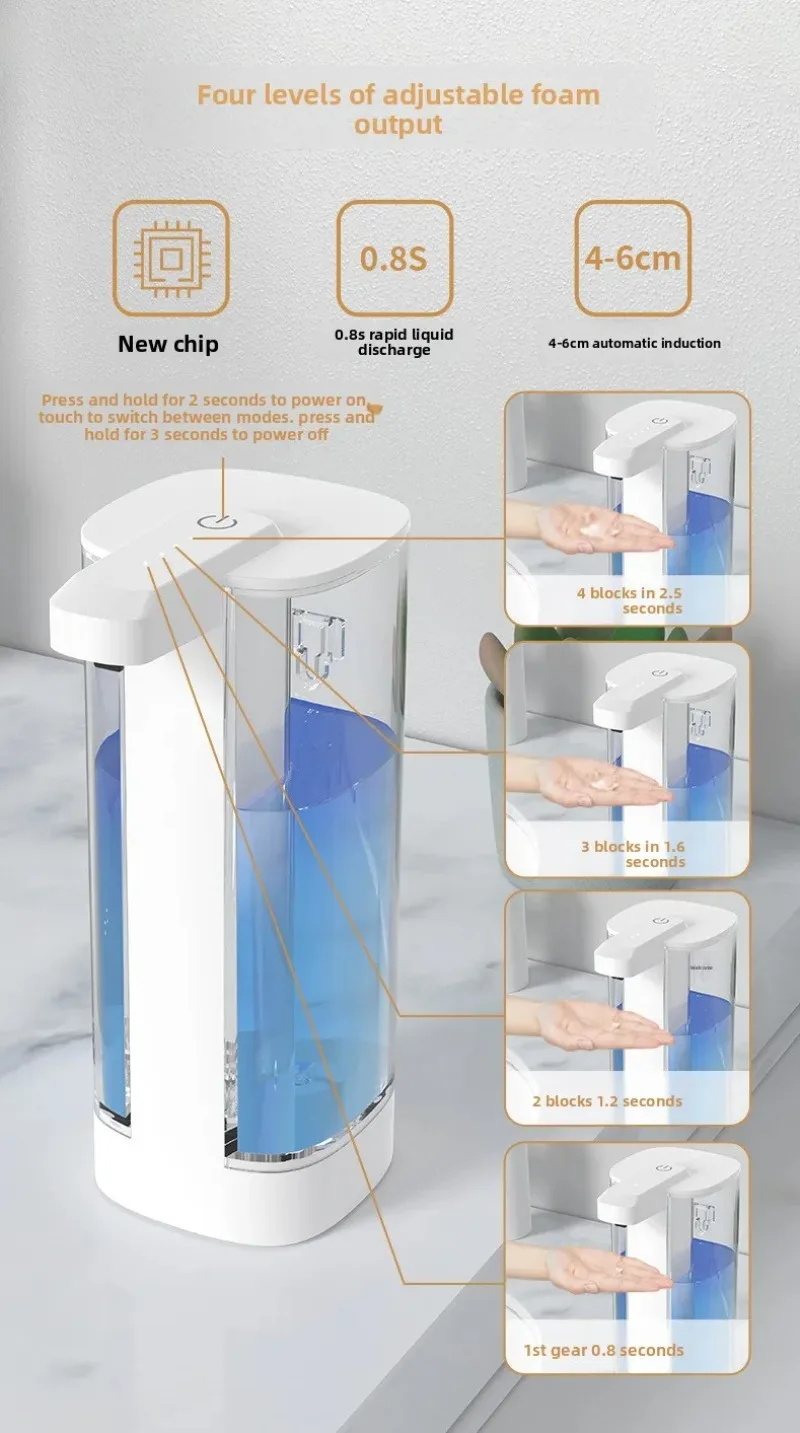 Four levels of adjustable foam output

0.8S

4-6cm

New chip

0.8s rapid liquid discharge

4-6cm automatic induction

Press and hold for 2 seconds to power on, touch to switch between modes. press and hold for 3 seconds to power off

4 blocks in 2.5 seconds

3 blocks in 1.6 seconds

2 blocks 1.2 seconds

1st gear 0.8 seconds