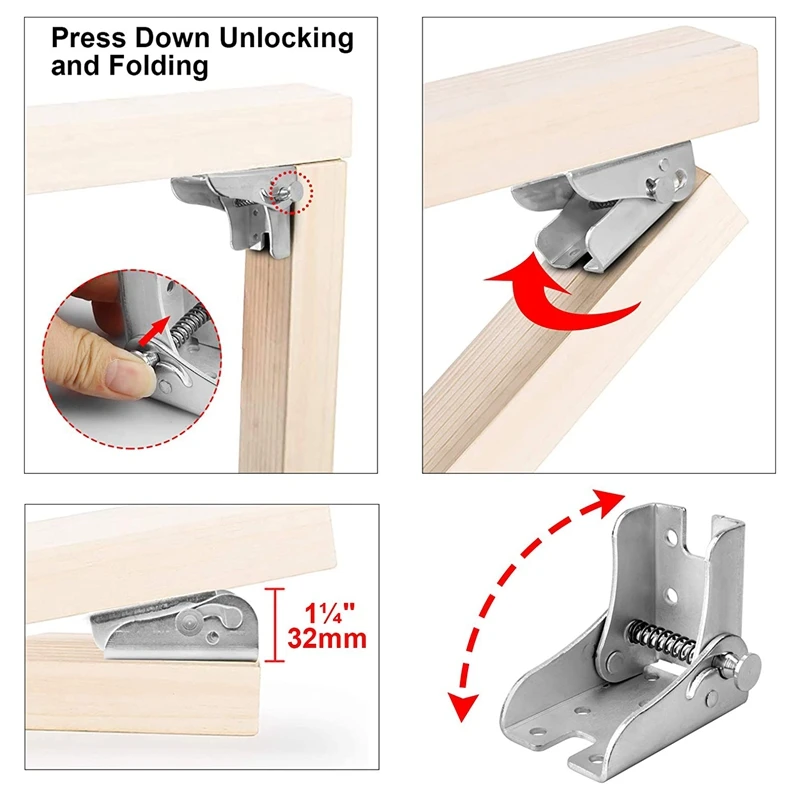 Press Down Unlocking and Folding

1¼"
32mm