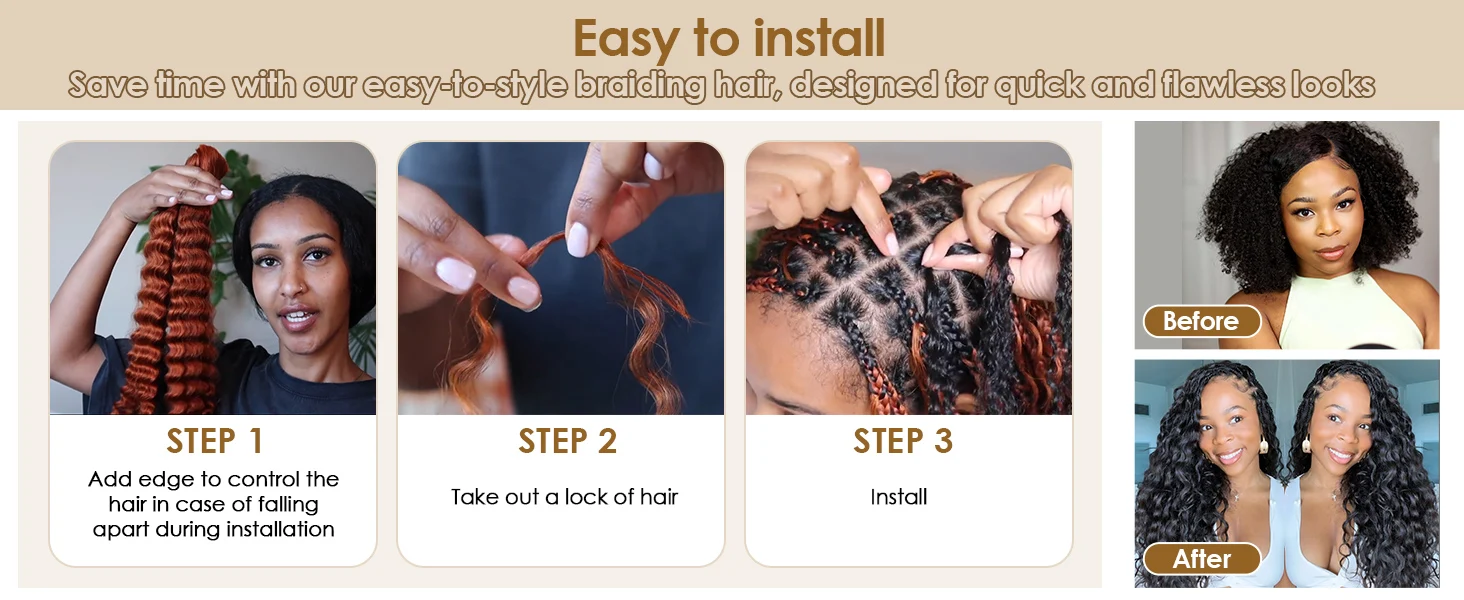 Easy to install

Save time with our easy-to-style braiding hair, designed for quick and flawless looks

STEP 1
Add edge to control the hair in case of falling apart during installation

STEP 2
Take out a lock of hair

STEP 3
Install

Before

After