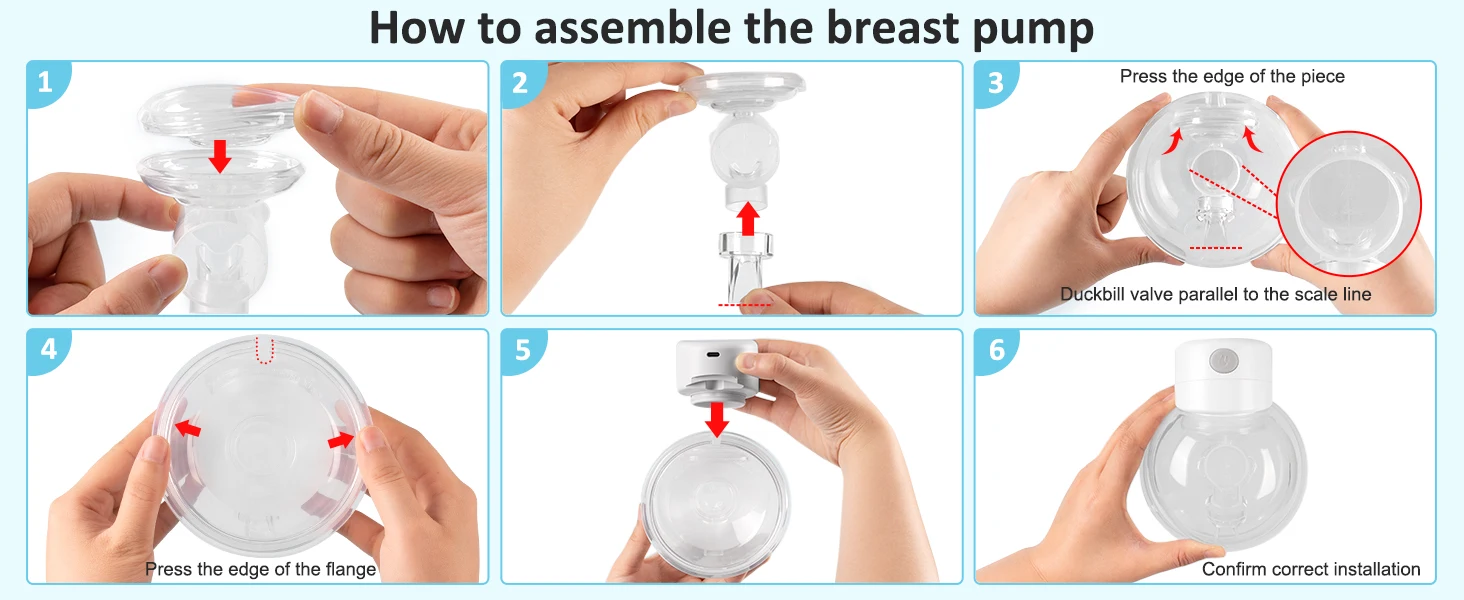 How to assemble the breast pump

1

2

3

Press the edge of the piece

Duckbill valve parallel to the scale line

4

Press the edge of the flange

5

6

Confirm correct installation