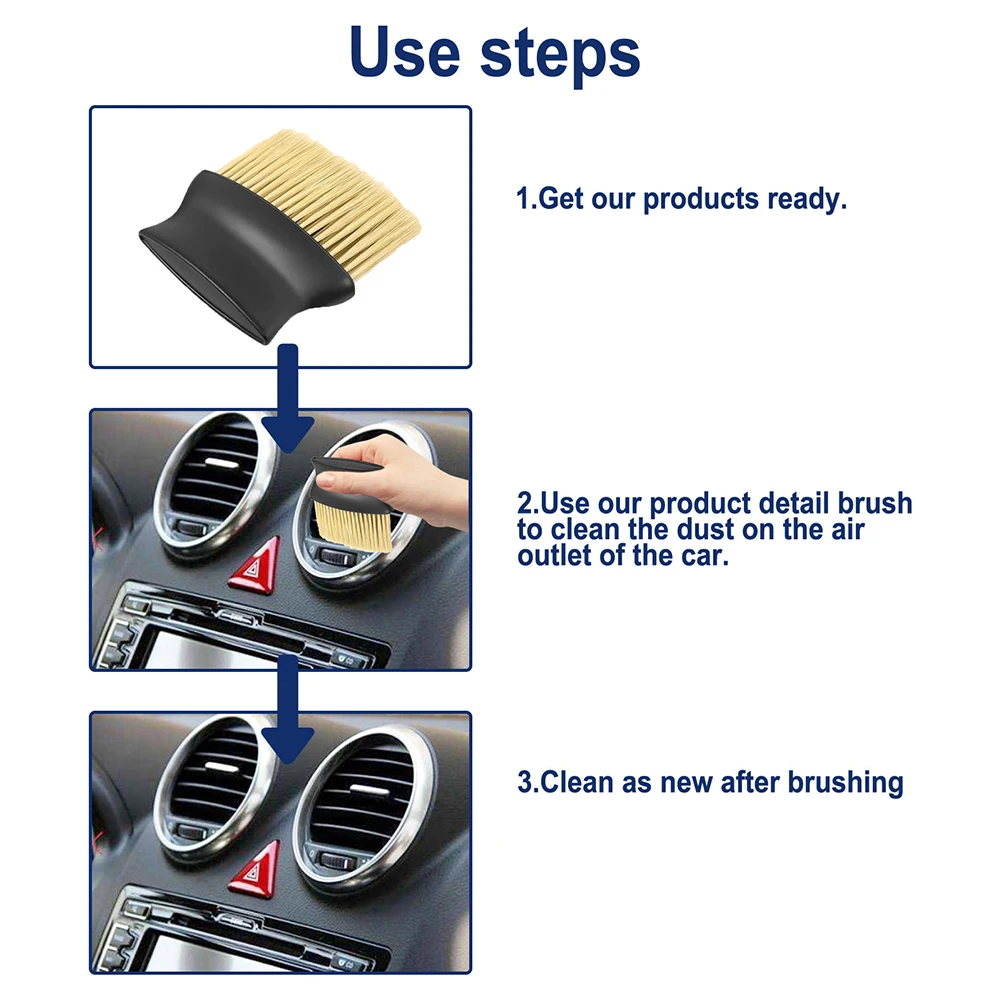 Use steps

1.Get our products ready.

2.Use our product detail brush to clean the dust on the air outlet of the car.

3.Clean as new after brushing