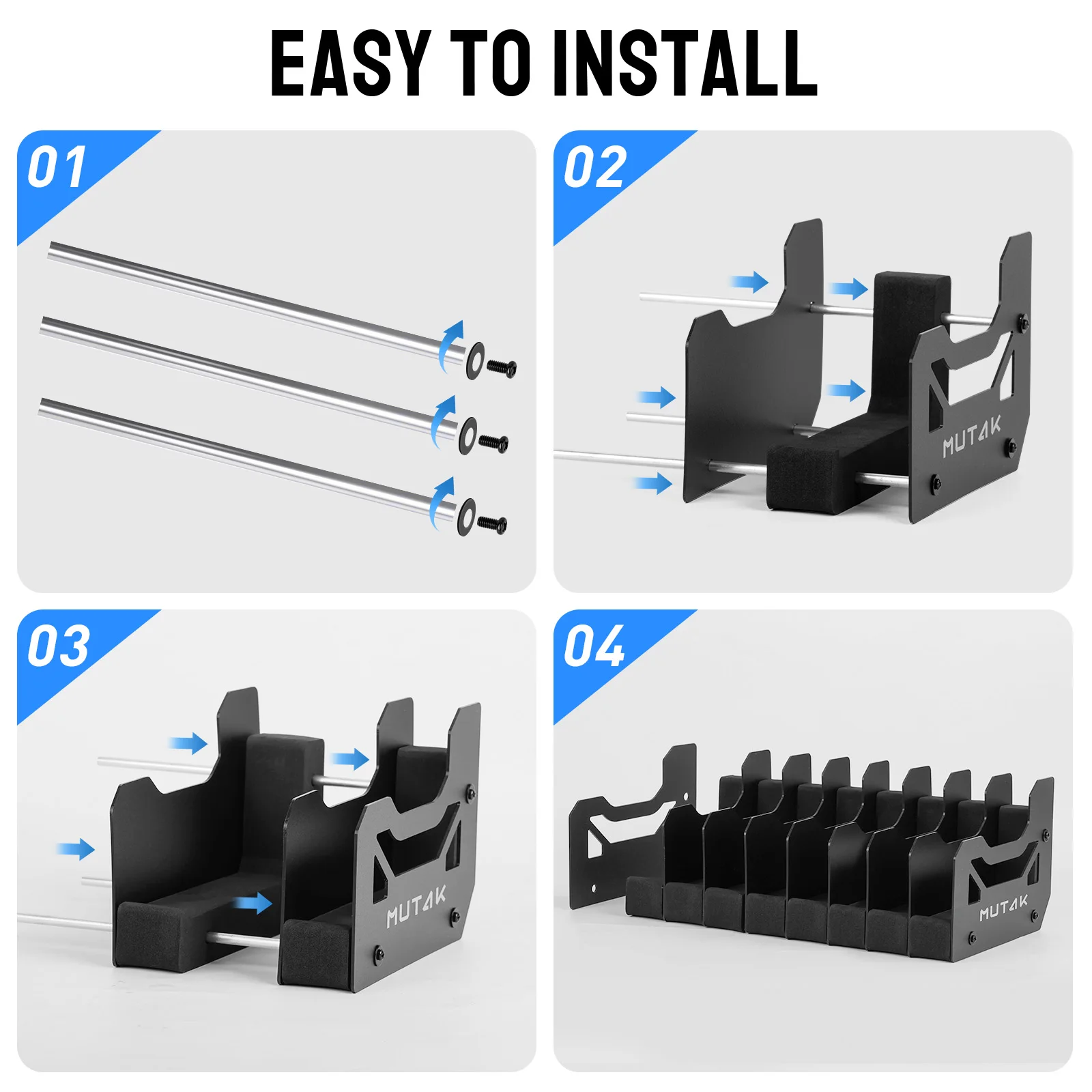 EASY TO INSTALL

01

02

MUTAK

03

MUTAK

04

MUTAK