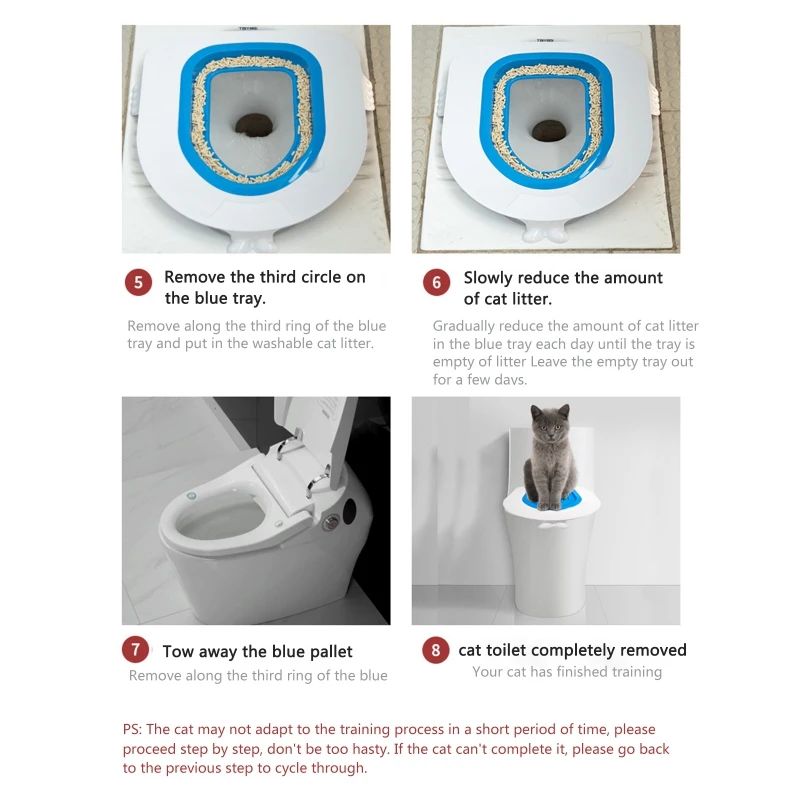 5 Remove the third circle on the blue tray.

Remove along the third ring of the blue tray and put in the washable cat litter.

6 Slowly reduce the amount of cat litter.

Gradually reduce the amount of cat litter in the blue tray each day until the tray is empty of litter Leave the empty tray out for a few davs.

7 Tow away the blue pallet

Remove along the third ring of the blue

8 cat toilet completely removed

Your cat has finished training

PS: The cat may not adapt to the training process in a short period of time, please proceed step by step, don't be too hasty. If the cat can't complete it, please go back to the previous step to cycle through.