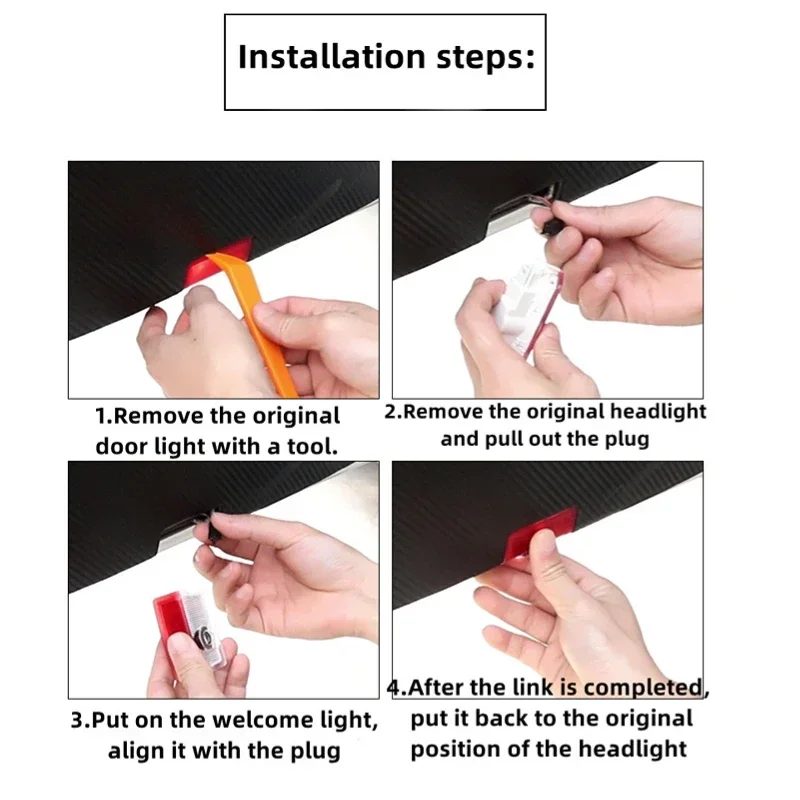 Installation steps:

1.Remove the original door light with a tool.

2.Remove the original headlight and pull out the plug

3.Put on the welcome light, align it with the plug

4.After the link is completed, put it back to the original position of the headlight