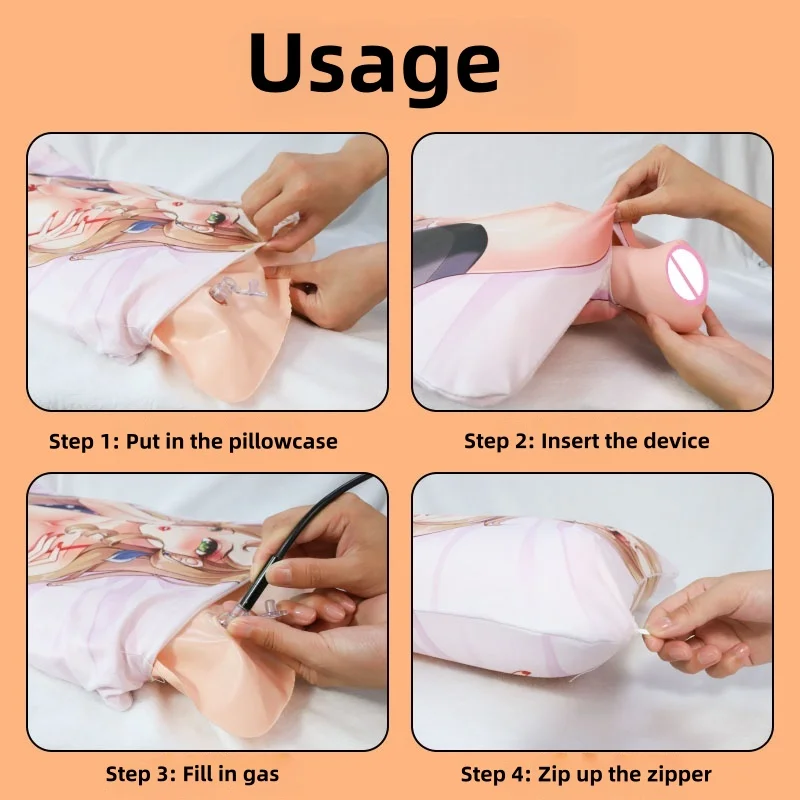 Usage

Step 1: Put in the pillowcase

Step 2: Insert the device

Step 3: Fill in gas

Step 4: Zip up the zipper