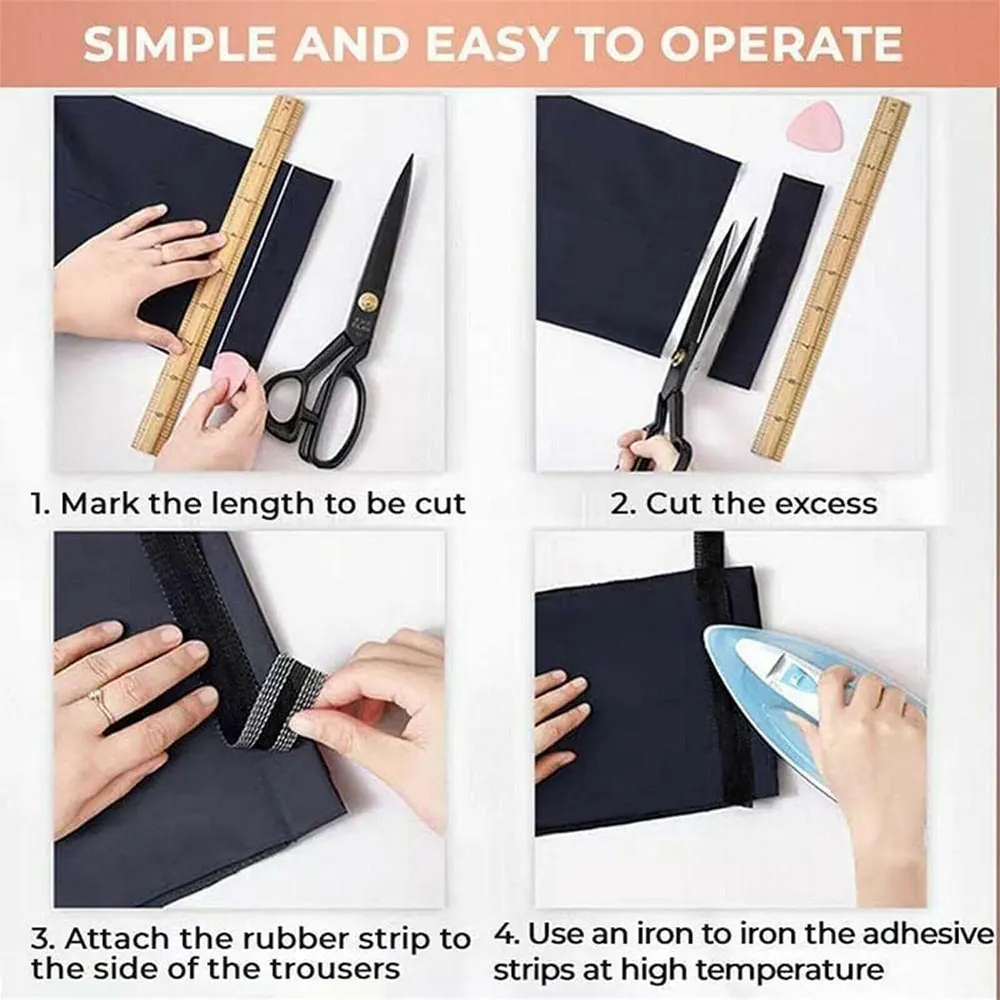 SIMPLE AND EASY TO OPERATE

1. Mark the length to be cut

2. Cut the excess

3. Attach the rubber strip to the side of the trousers

4. Use an iron to iron the adhesive strips at high temperature