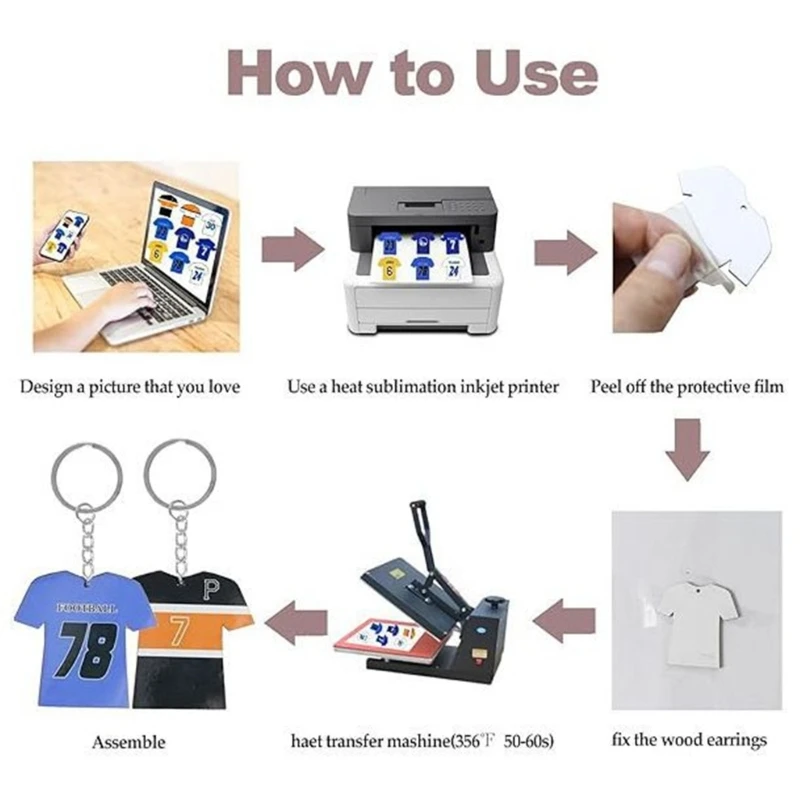 How to Use

Design a picture that you love

Use a heat sublimation inkjet printer

Peel off the protective film

fix the wood earrings

haet transfer mashine(356℉ 50-60s)

Assemble

FOOTBALL
78

P
7