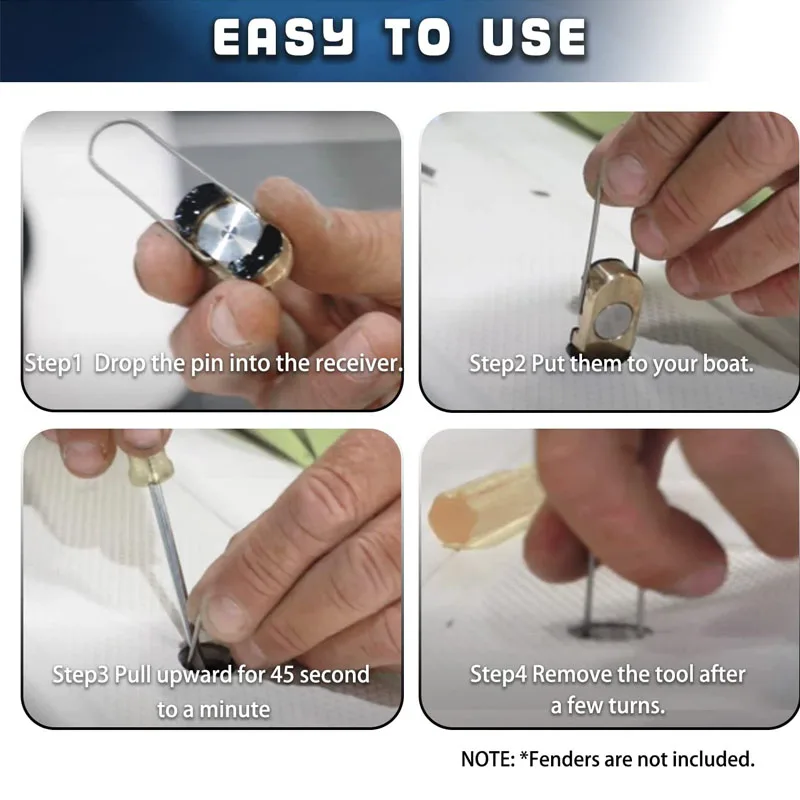 EASY TO USE

Step1 Drop the pin into the receiver.

Step2 Put them to your boat.

Step3 Pull upward for 45 second to a minute

Step4 Remove the tool after a few turns.

NOTE: *Fenders are not included.