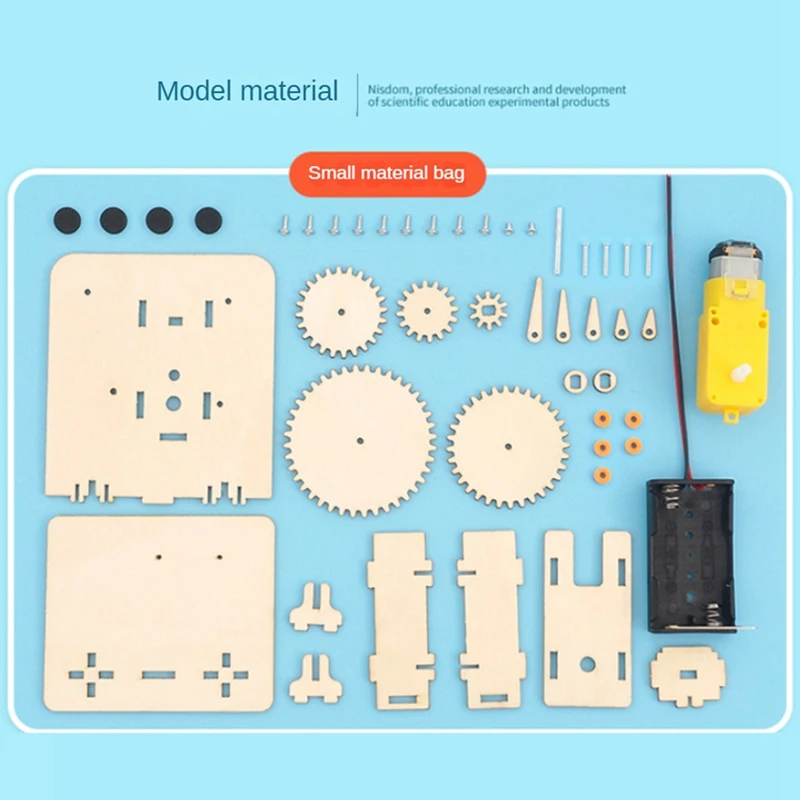 Model material

Nisdom, professional research and development of scientific education experimental products

Small material bag