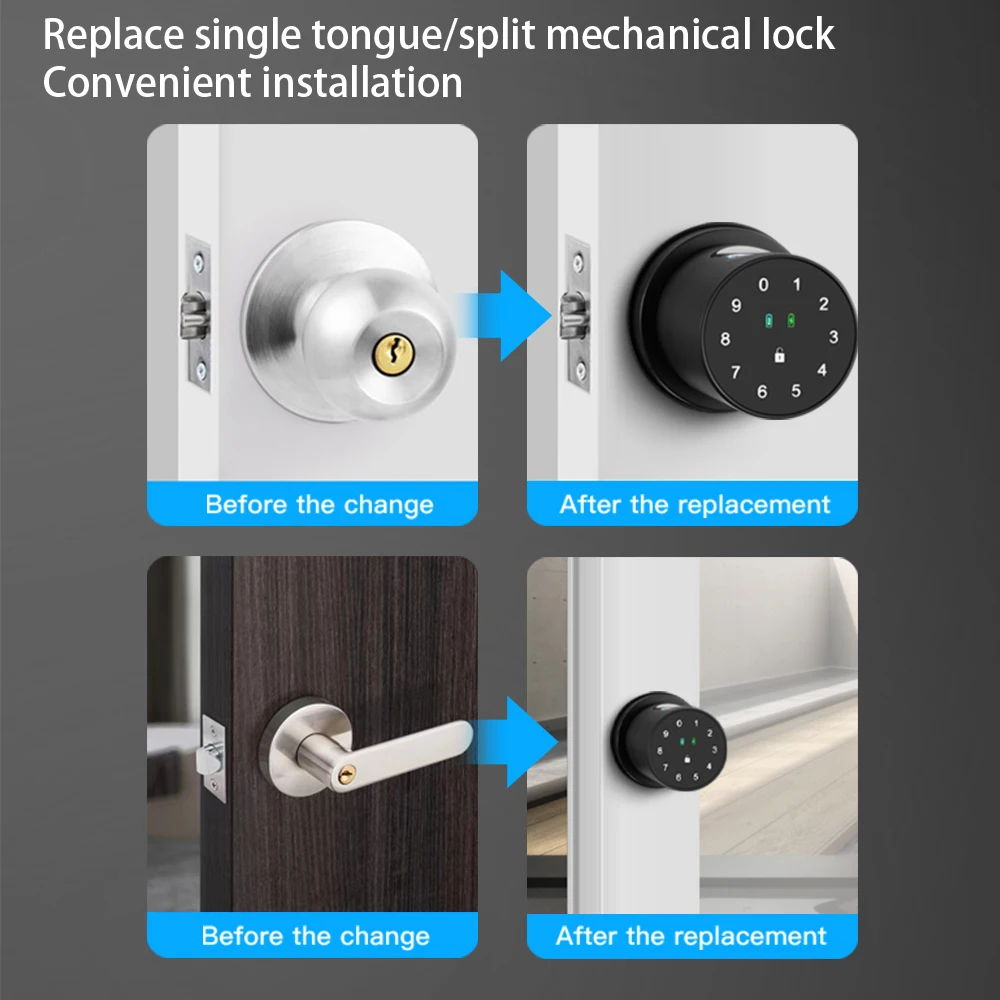 Replace single tongue/split mechanical lock
Convenient installation

0 1 2 3 4 5 6 7 8 9

Before the change

After the replacement

0 1 2 3 4 5 6 7 8 9

Before the change

After the replacement