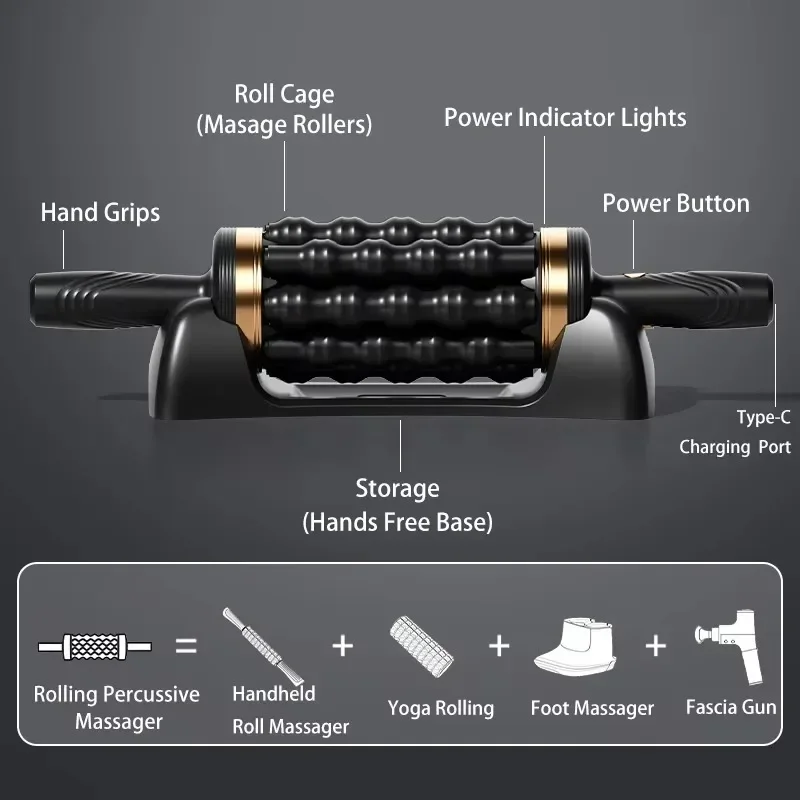 Roll Cage
(Masage Rollers)

Power Indicator Lights

Hand Grips

Power Button

Type-C
Charging Port

Storage
(Hands Free Base)

Rolling Percussive Massager = Handheld Roll Massager + Yoga Rolling + Foot Massager + Fascia Gun