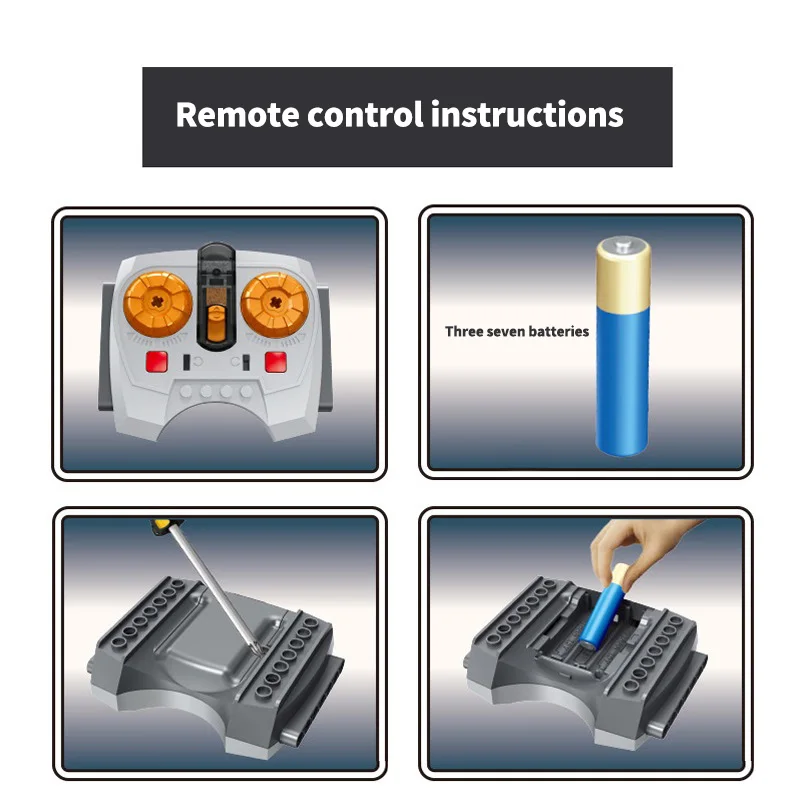 Remote control instructions

Three seven batteries