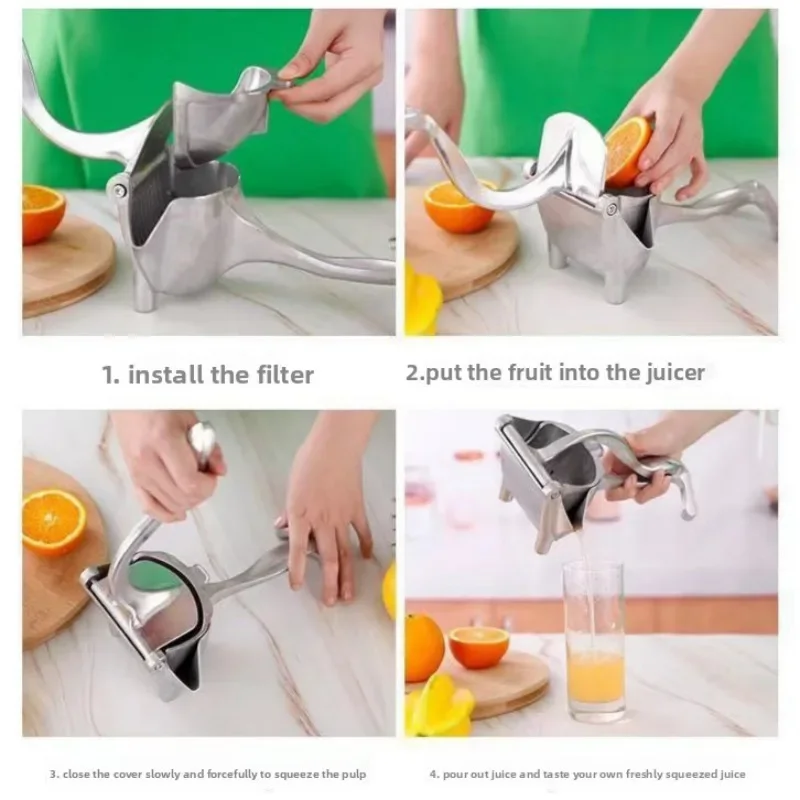 1. install the filter

2.put the fruit into the juicer

3. close the cover slowly and forcefully to squeeze the pulp

4. pour out juice and taste your own freshly squeezed juice