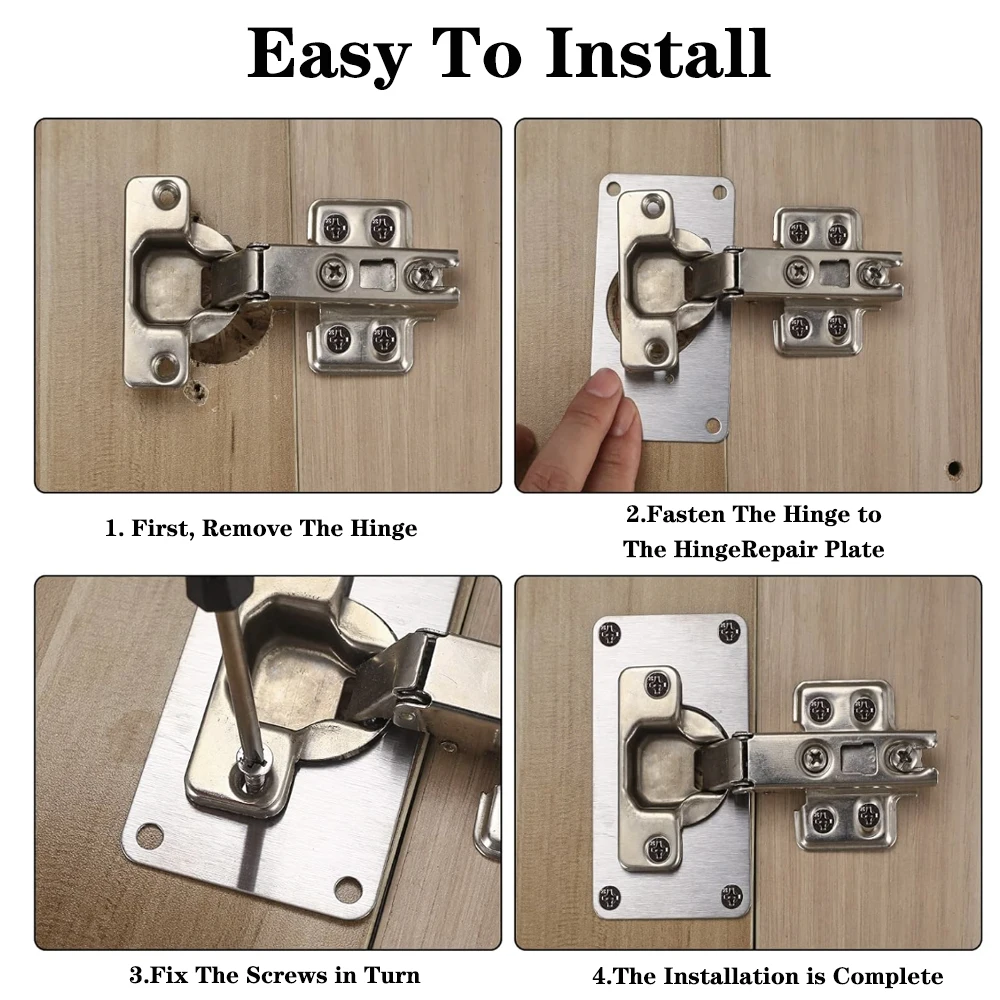 Easy To Install

1. First, Remove The Hinge

2.Fasten The Hinge to The HingeRepair Plate

3.Fix The Screws in Turn

4.The Installation is Complete