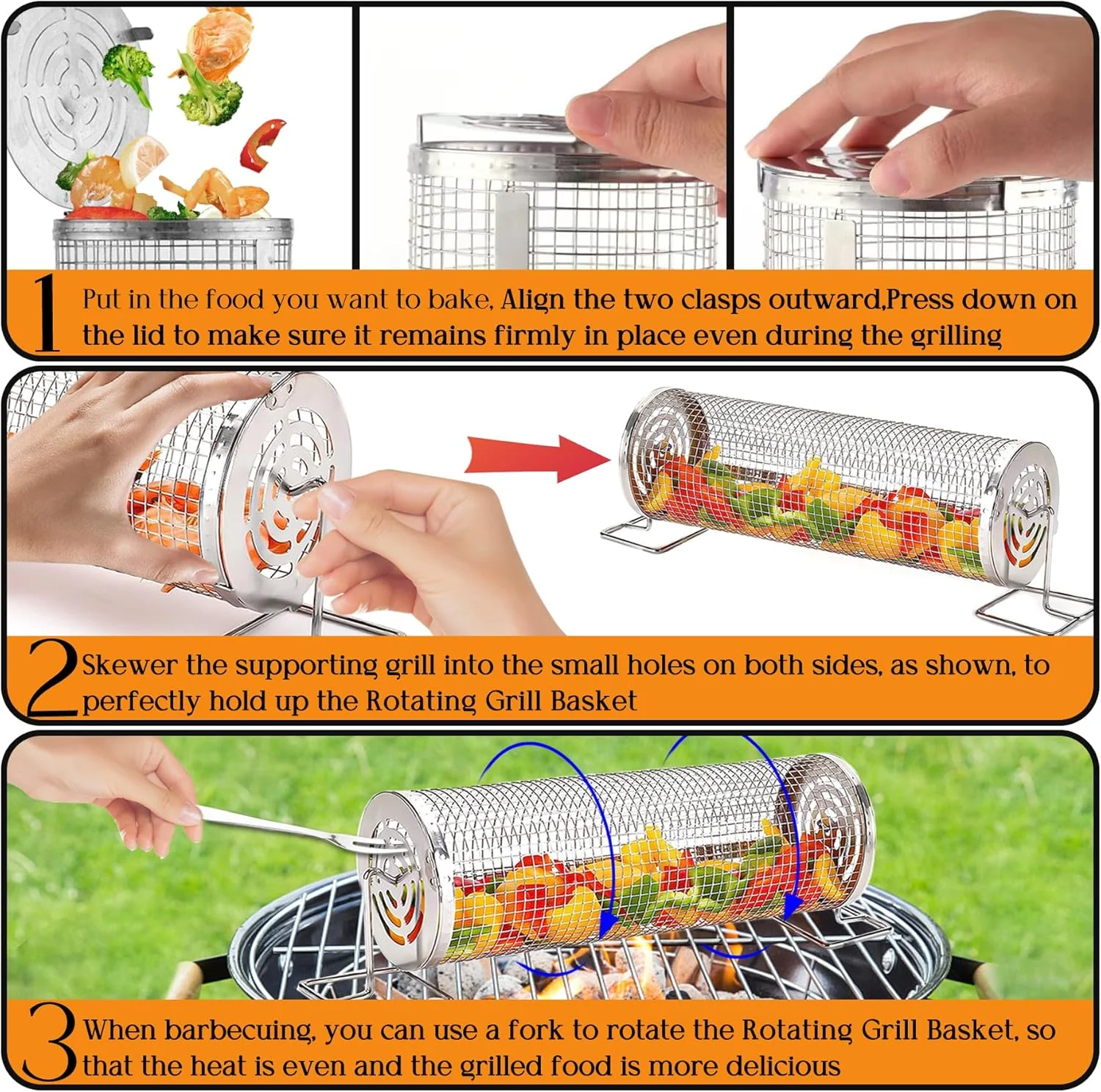 1 Put in the food you want to bake, Align the two clasps outward,Press down on the lid to make sure it remains firmly in place even during the grilling

2 Skewer the supporting grill into the small holes on both sides, as shown, to perfectly hold up the Rotating Grill Basket

3 When barbecuing, you can use a fork to rotate the Rotating Grill Basket, so that the heat is even and the grilled food is more delicious